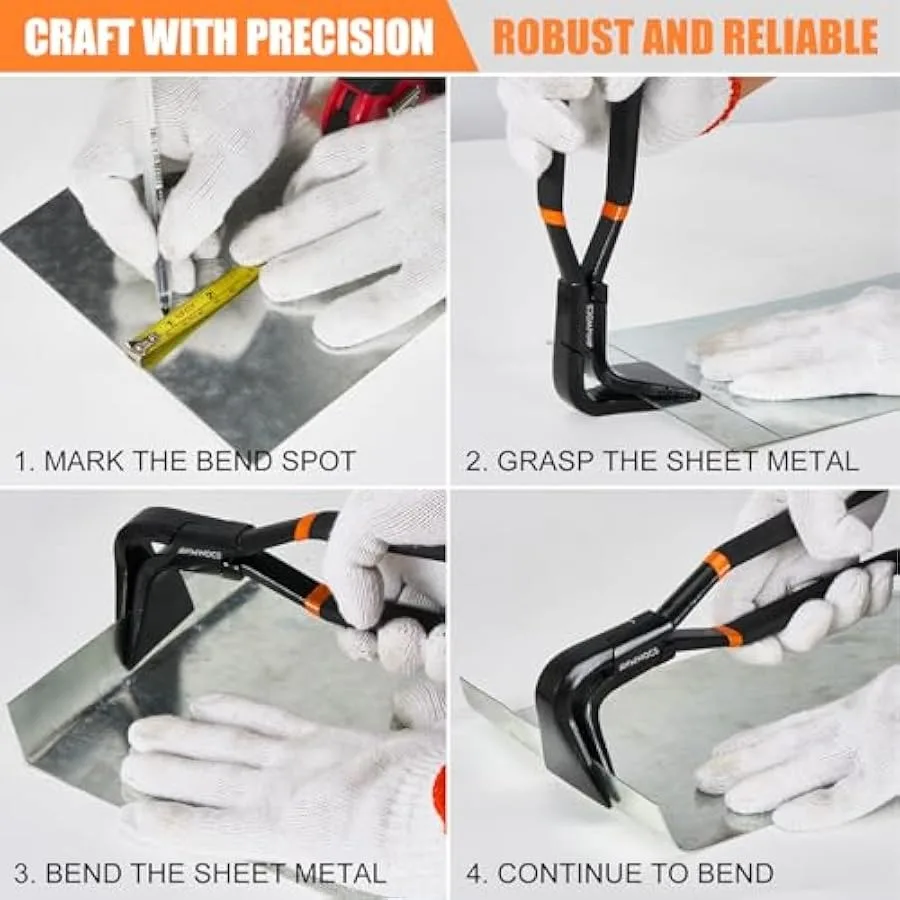 CRAFT WITH PRECISION ROBUST AND RELIABLE

1. MARK THE BEND SPOT

2. GRASP THE SHEET METAL

3. BEND THE SHEET METAL

4. CONTINUE TO BEND