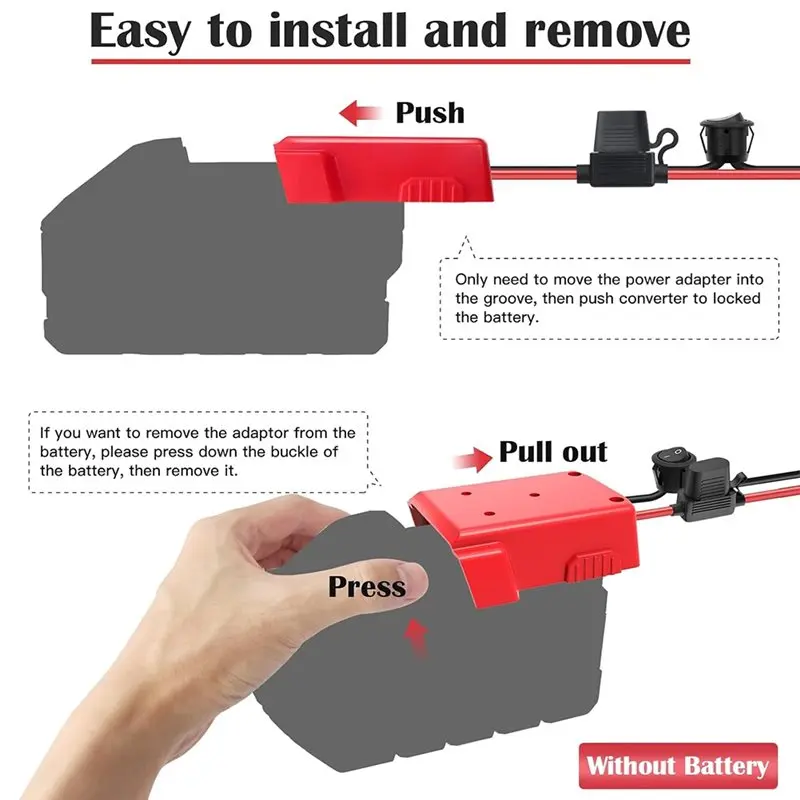 Easy to install and remove

Push

Only need to move the power adapter into the groove, then push converter to locked the battery.

If you want to remove the adaptor from the battery, please press down the buckle of the battery, then remove it.

Pull out

Press

Without Battery