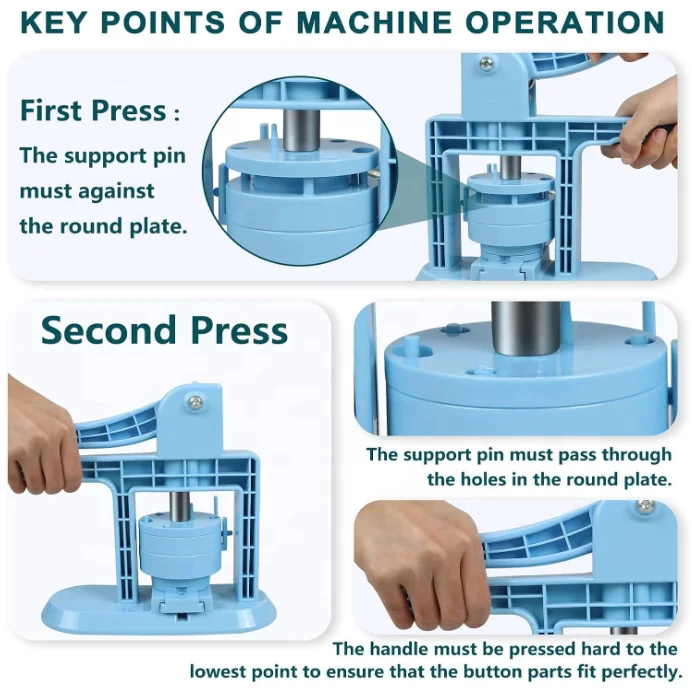 KEY POINTS OF MACHINE OPERATION

First Press :
The support pin must against the round plate.

Second Press

The support pin must pass through the holes in the round plate.

The handle must be pressed hard to the lowest point to ensure that the button parts fit perfectly.