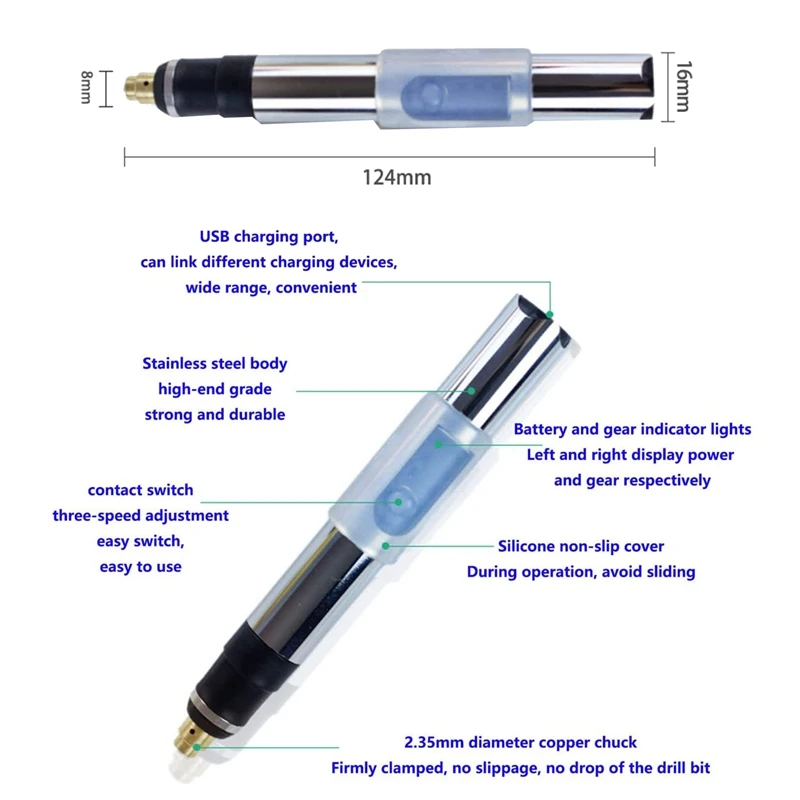 8mm

16mm

124mm

USB charging port,
can link different charging devices,
wide range, convenient

Stainless steel body
high-end grade
strong and durable

Battery and gear indicator lights
Left and right display power
and gear respectively

contact switch
three-speed adjustment
easy switch,
easy to use

Silicone non-slip cover
During operation, avoid sliding

2.35mm diameter copper chuck
Firmly clamped, no slippage, no drop of the drill bit