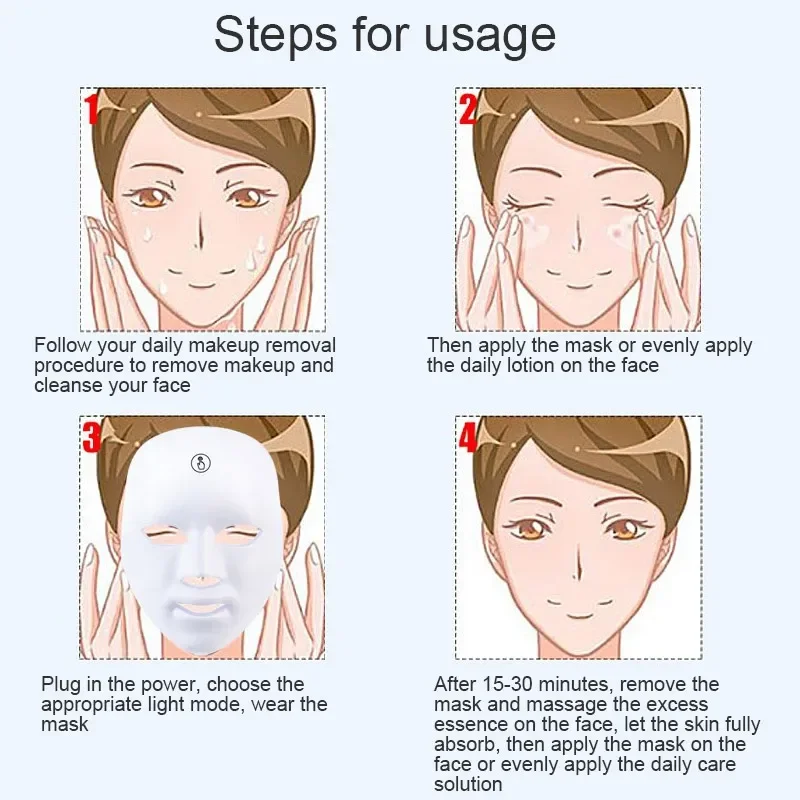 Steps for usage

1

Follow your daily makeup removal procedure to remove makeup and cleanse your face

2

Then apply the mask or evenly apply the daily lotion on the face

3

Plug in the power, choose the appropriate light mode, wear the mask

4

After 15-30 minutes, remove the mask and massage the excess essence on the face, let the skin fully absorb, then apply the mask on the face or evenly apply the daily care solution