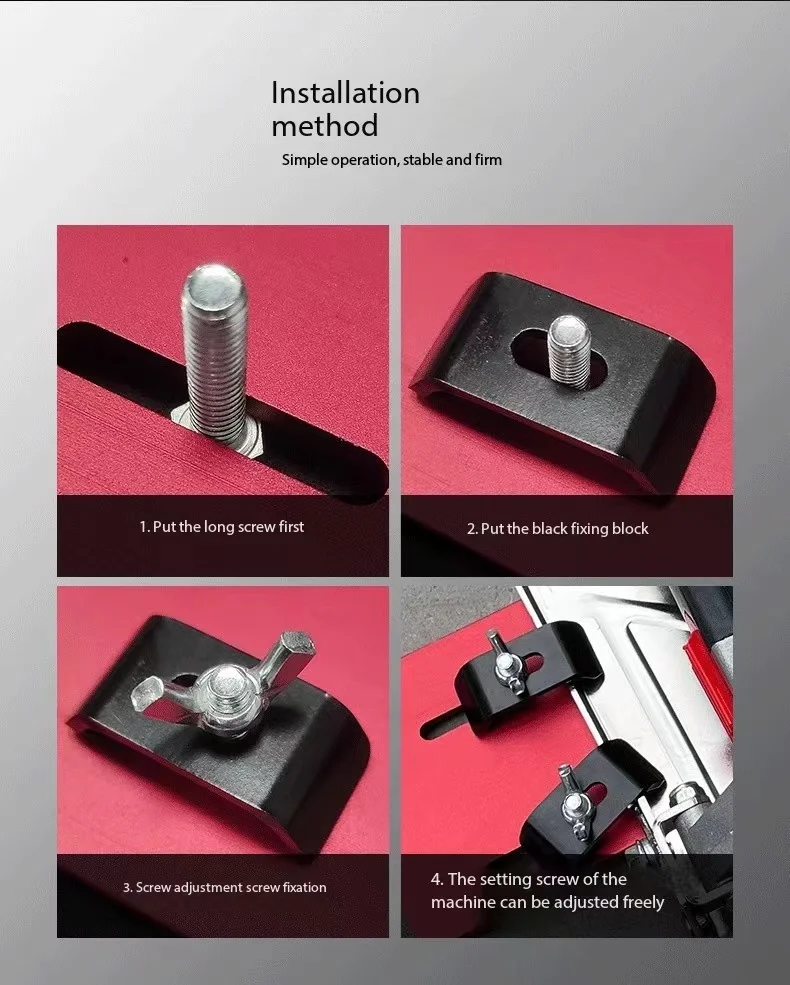 Installation method

Simple operation, stable and firm

1. Put the long screw first

2. Put the black fixing block

3. Screw adjustment screw fixation

4. The setting screw of the machine can be adjusted freely