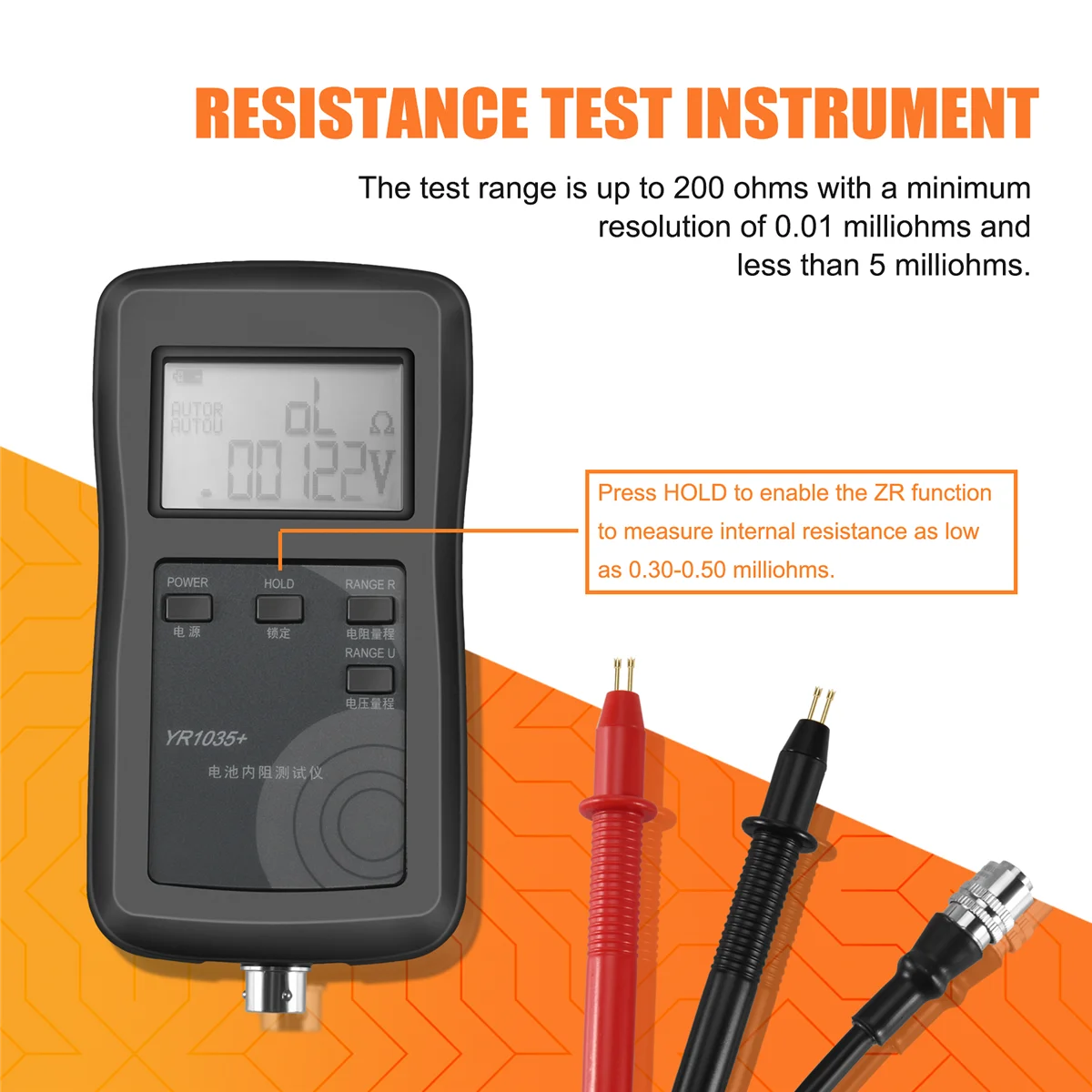 RESISTANCE TEST INSTRUMENT

The test range is up to 200 ohms with a minimum resolution of 0.01 milliohms and less than 5 milliohms.

AUTOR
AUTOU
oL Ω
.00122V

Press HOLD to enable the ZR function to measure internal resistance as low as 0.30-0.50 milliohms.

POWER
电源
HOLD
锁定
RANGE R
电阻量程
RANGE U
电压量程

YR1035+
电池内阻测试仪