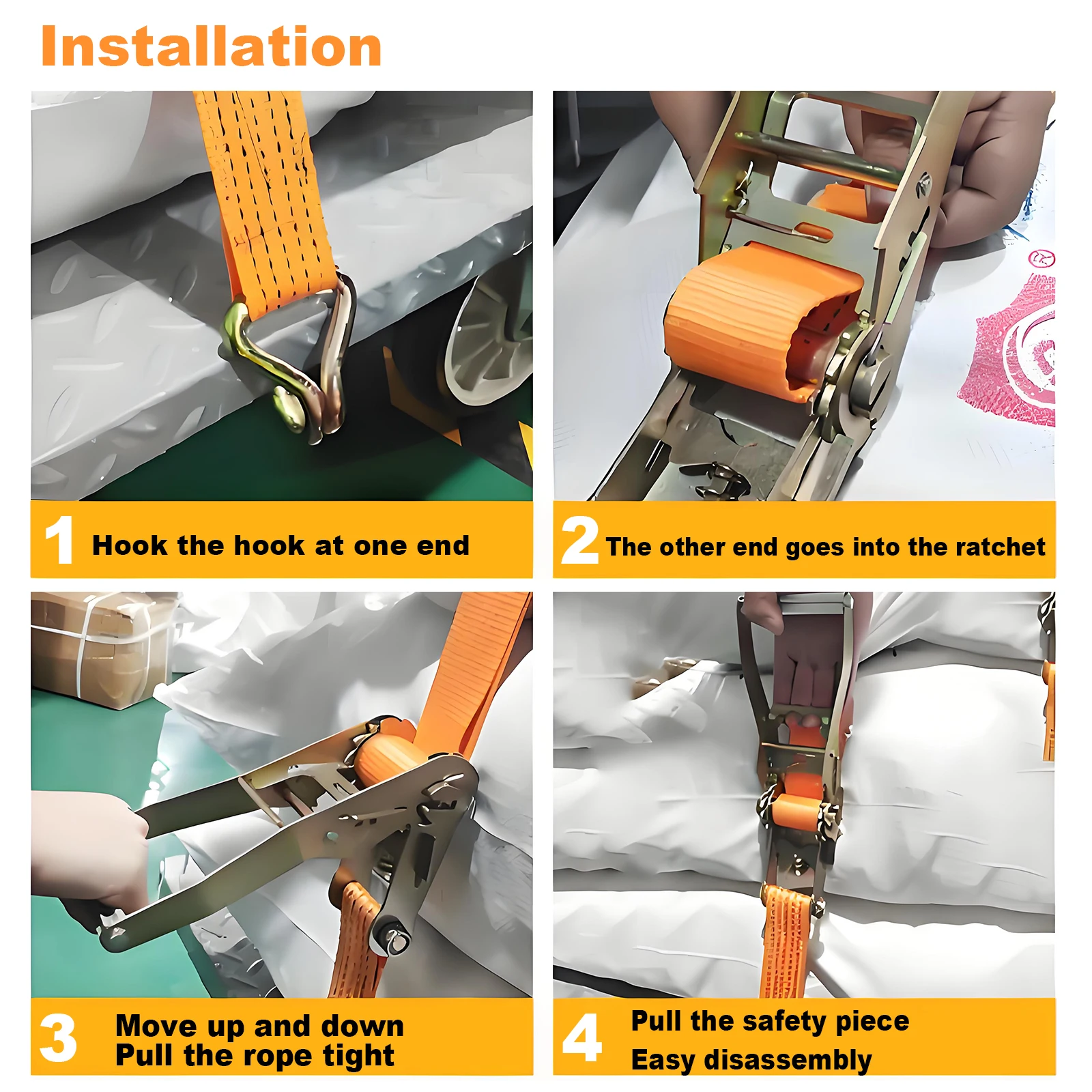 Installation

1 Hook the hook at one end

2 The other end goes into the ratchet

3 Move up and down
Pull the rope tight

4 Pull the safety piece
Easy disassembly