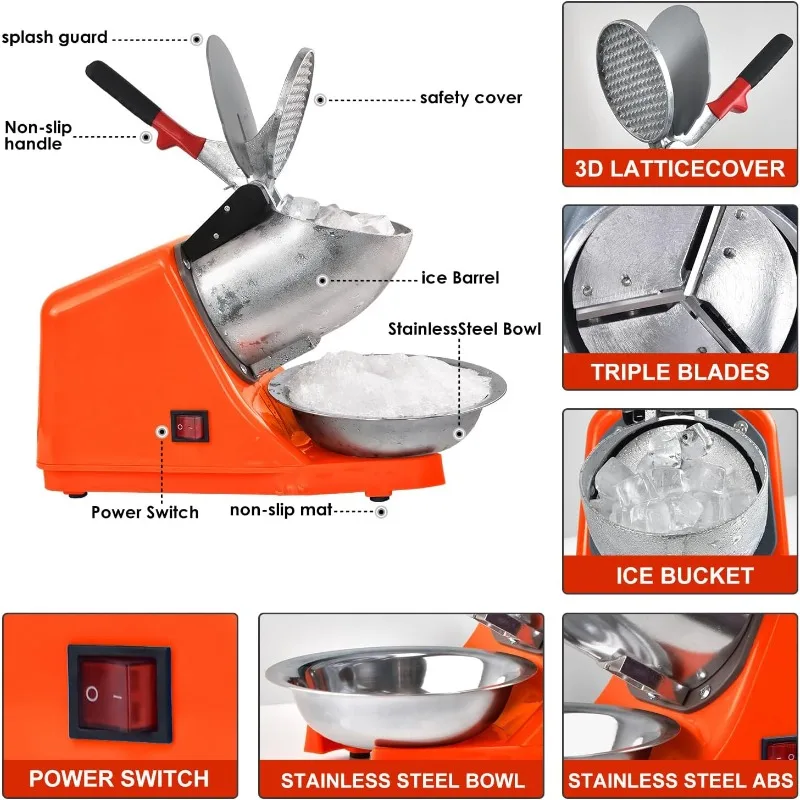 splash guard

safety cover

Non-slip handle

ice Barrel

StainlessSteel Bowl

Power Switch

non-slip mat

3D LATTICECOVER

TRIPLE BLADES

ICE BUCKET

POWER SWITCH

STAINLESS STEEL BOWL

STAINLESS STEEL ABS