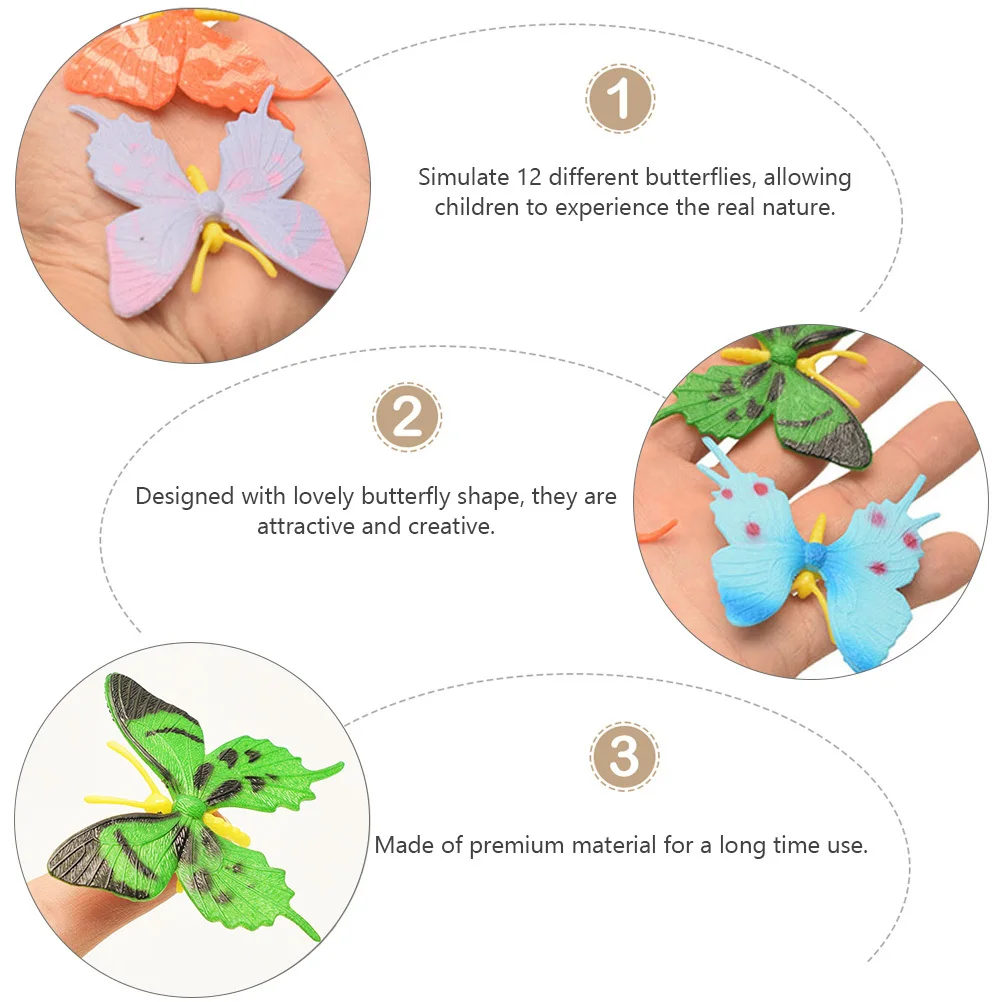 1

Simulate 12 different butterflies, allowing children to experience the real nature.

2

Designed with lovely butterfly shape, they are attractive and creative.

3

Made of premium material for a long time use.