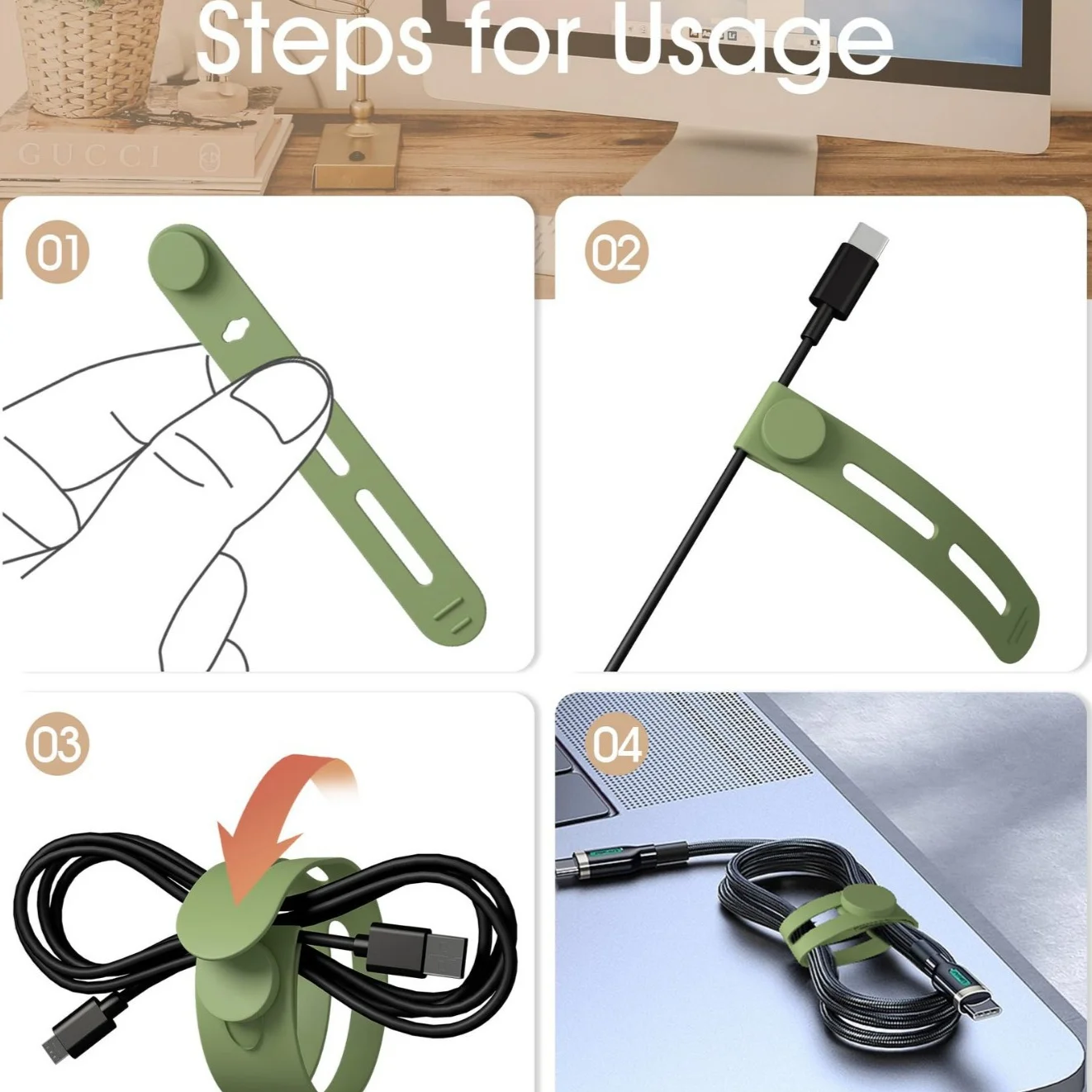 Steps for Usage

GUCCI

01

02

03

04