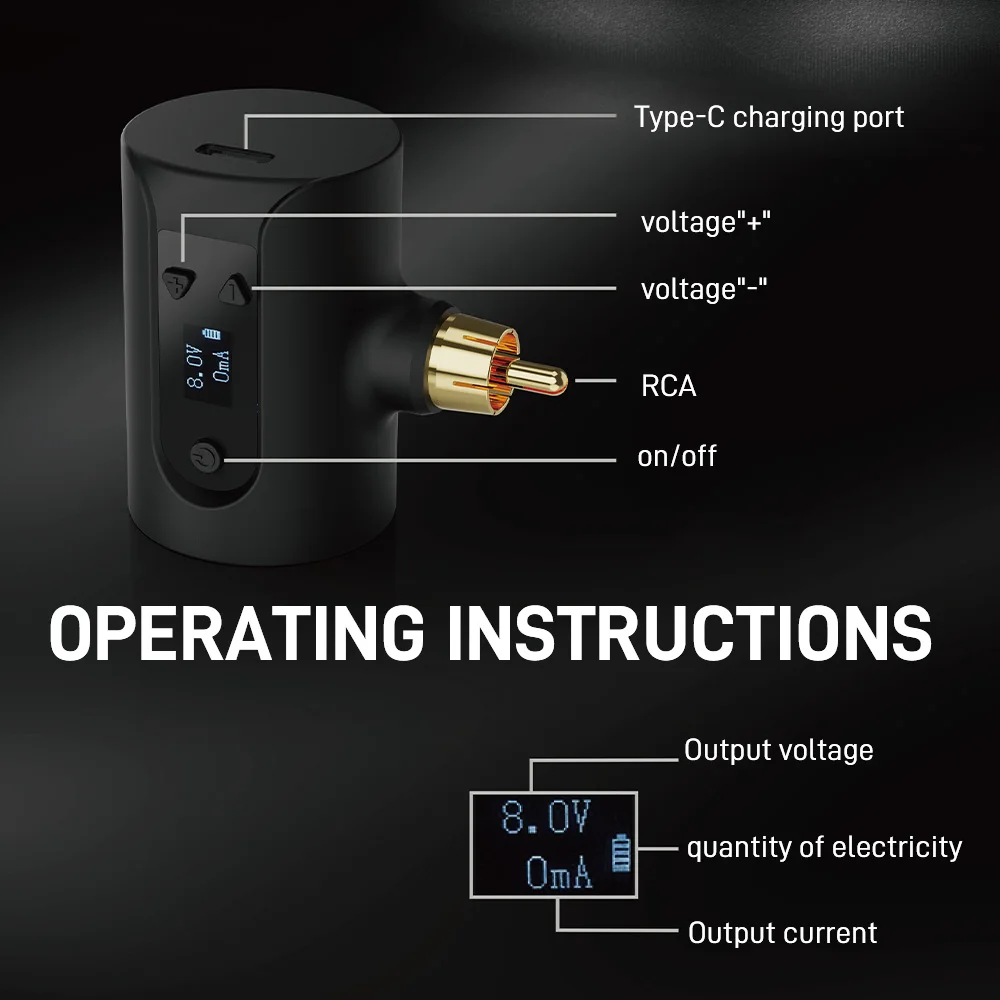 Type-C charging port

voltage"+"

voltage"-"

8.0V
0mA

RCA

on/off

OPERATING INSTRUCTIONS

Output voltage

8.0V
0mA

quantity of electricity

Output current