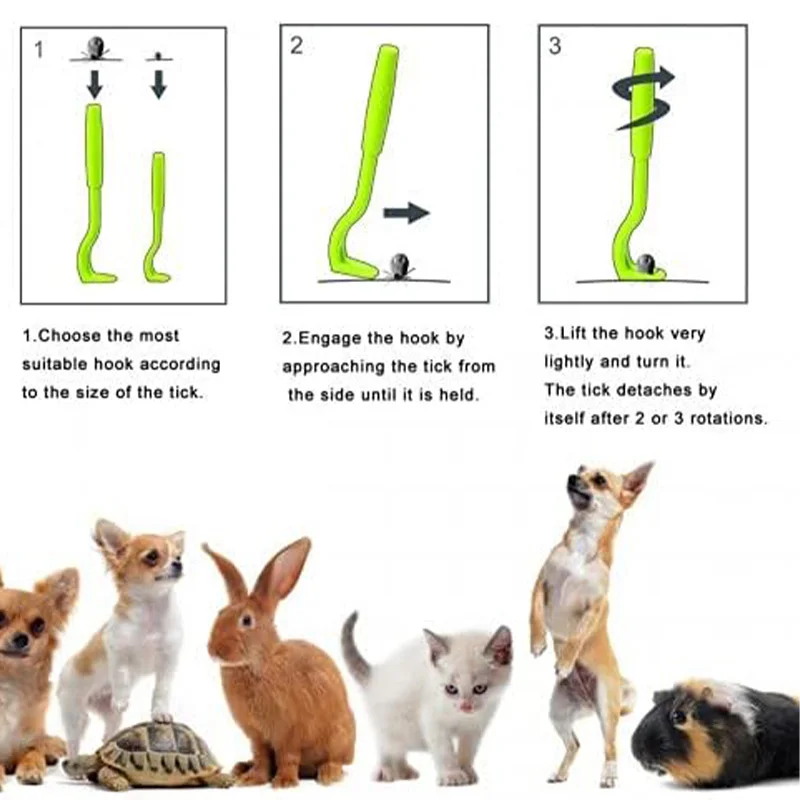 1

2

3

1.Choose the most suitable hook according to the size of the tick.

2.Engage the hook by approaching the tick from the side until it is held.

3.Lift the hook very lightly and turn it. The tick detaches by itself after 2 or 3 rotations.