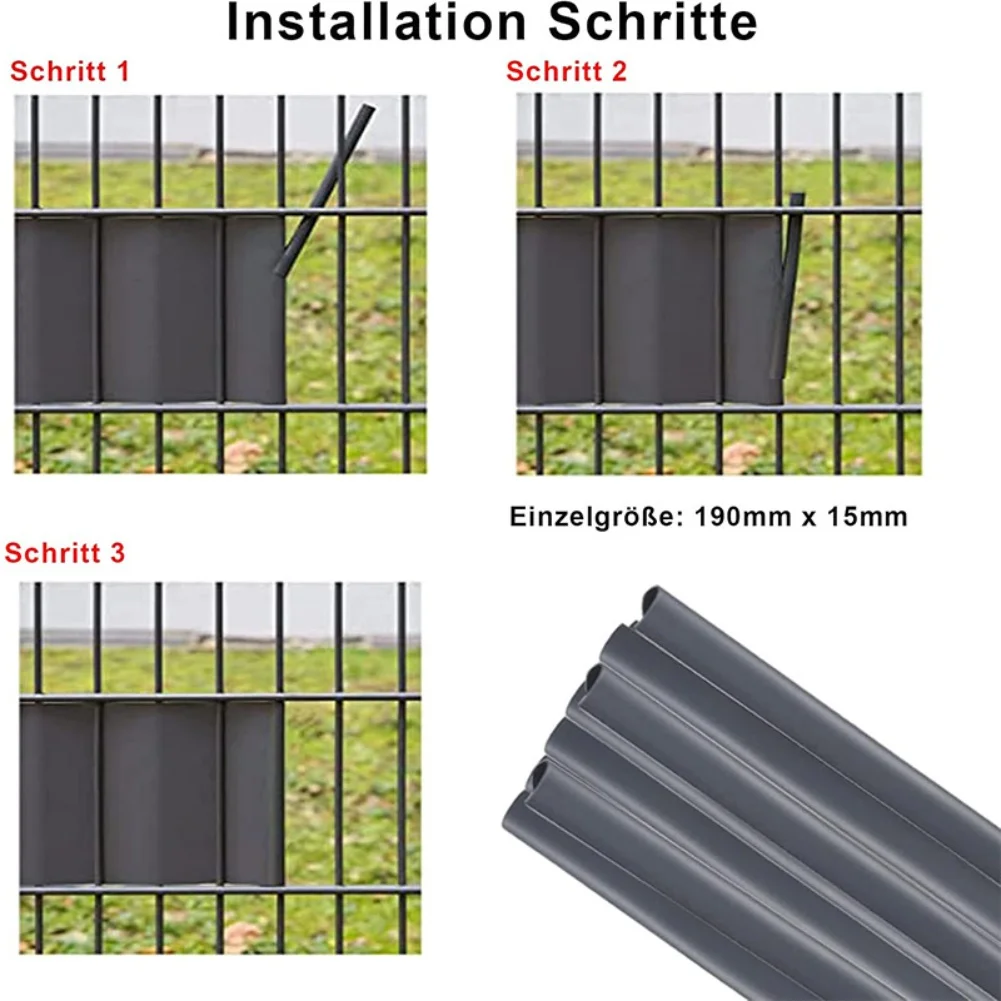 Installation Schritte

Schritt 1

Schritt 2

Einzelgröße: 190mm x 15mm

Schritt 3