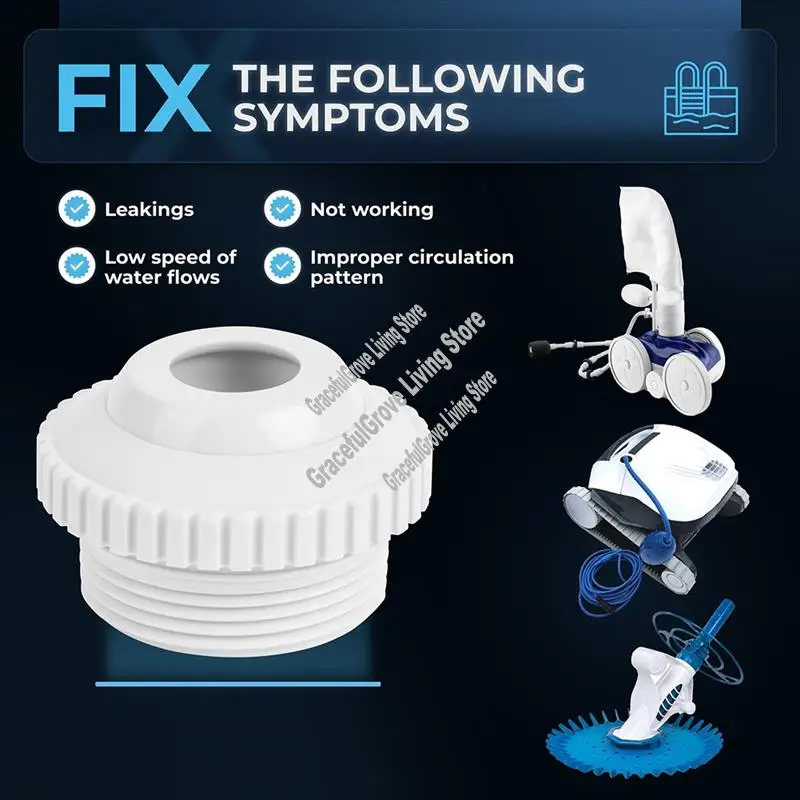 FIX THE FOLLOWING SYMPTOMS

Leakings

Not working

Low speed of water flows

Improper circulation pattern

GracefulGrove Living Store
GracefulGrove Living Store
GracefulGrove Living Store