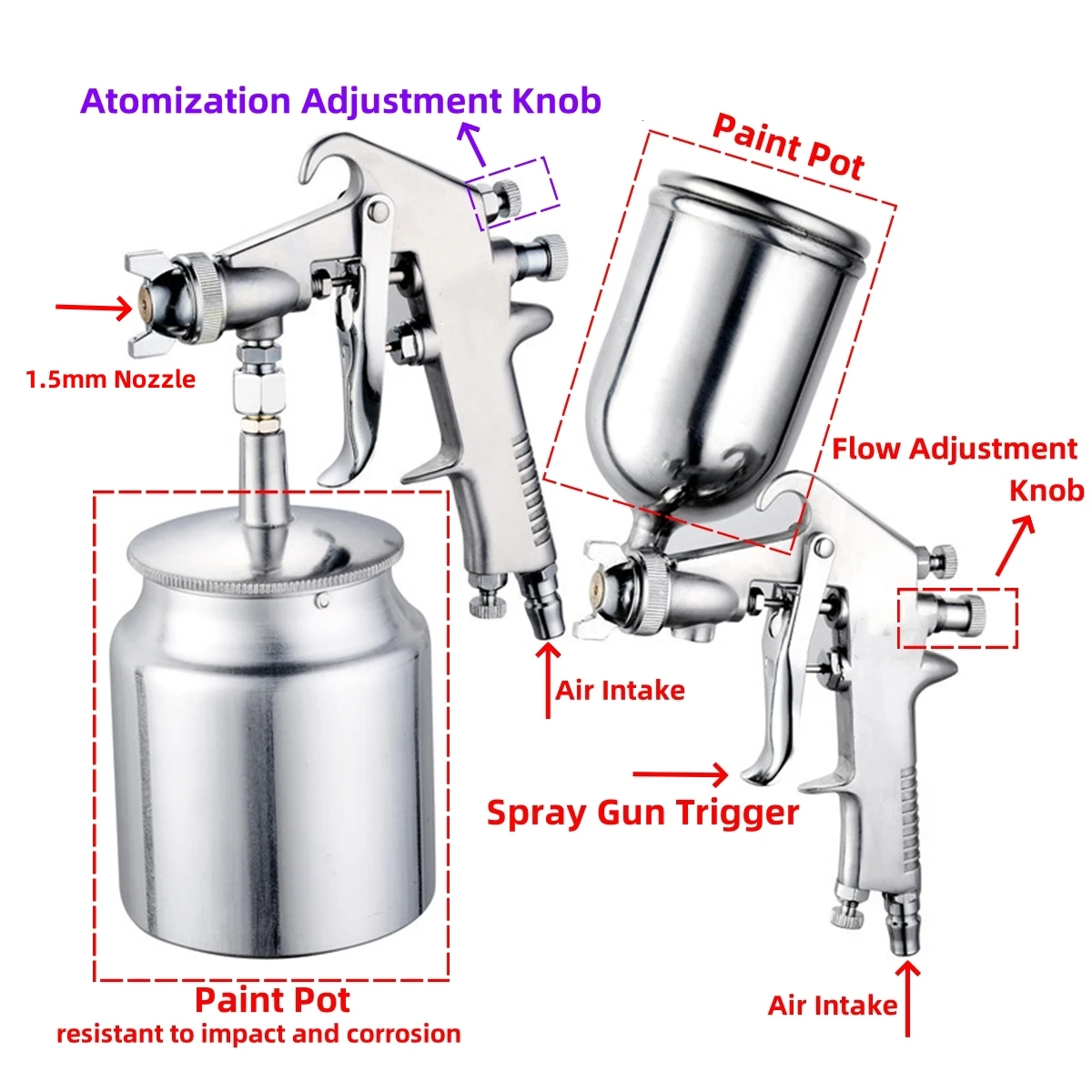 Atomization Adjustment Knob

Paint Pot

1.5mm Nozzle

Flow Adjustment Knob

Air Intake

Spray Gun Trigger

Paint Pot
resistant to impact and corrosion

Air Intake