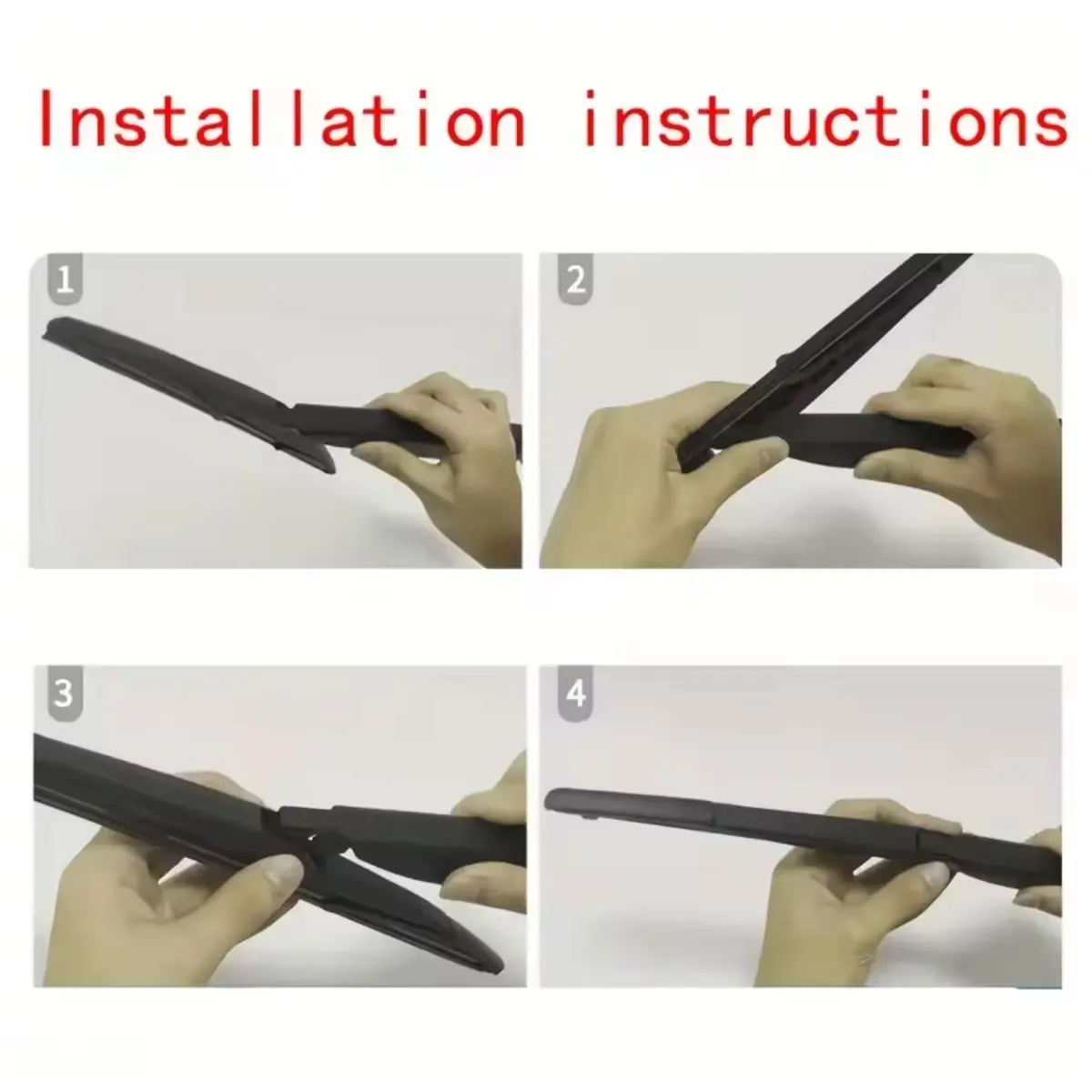 Installation instructions

1

2

3

4