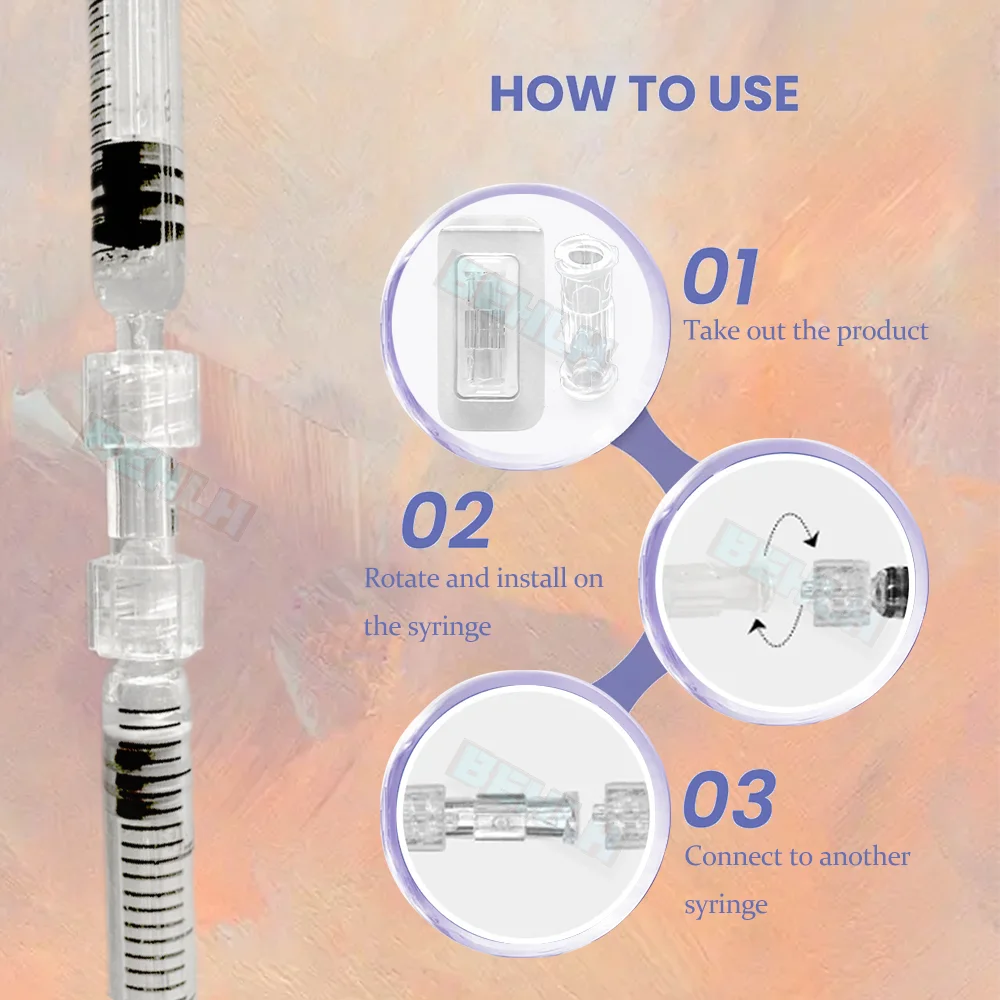 HOW TO USE

01
Take out the product

02
Rotate and install on the syringe

03
Connect to another syringe