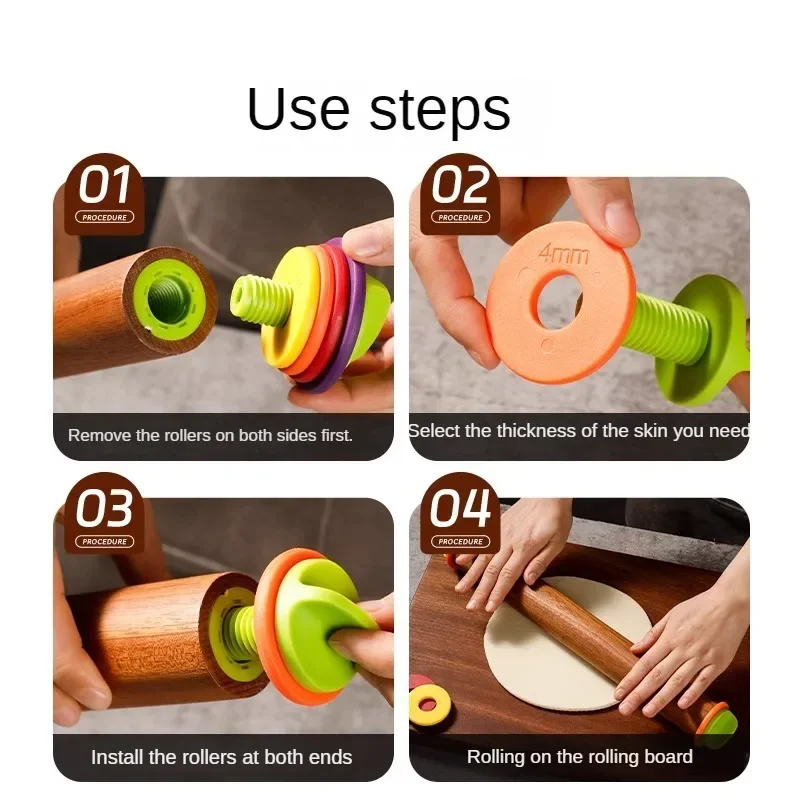 Use steps

01
PROCEDURE
Remove the rollers on both sides first.

02
PROCEDURE
4mm
Select the thickness of the skin you need

03
PROCEDURE
Install the rollers at both ends

04
PROCEDURE
Rolling on the rolling board