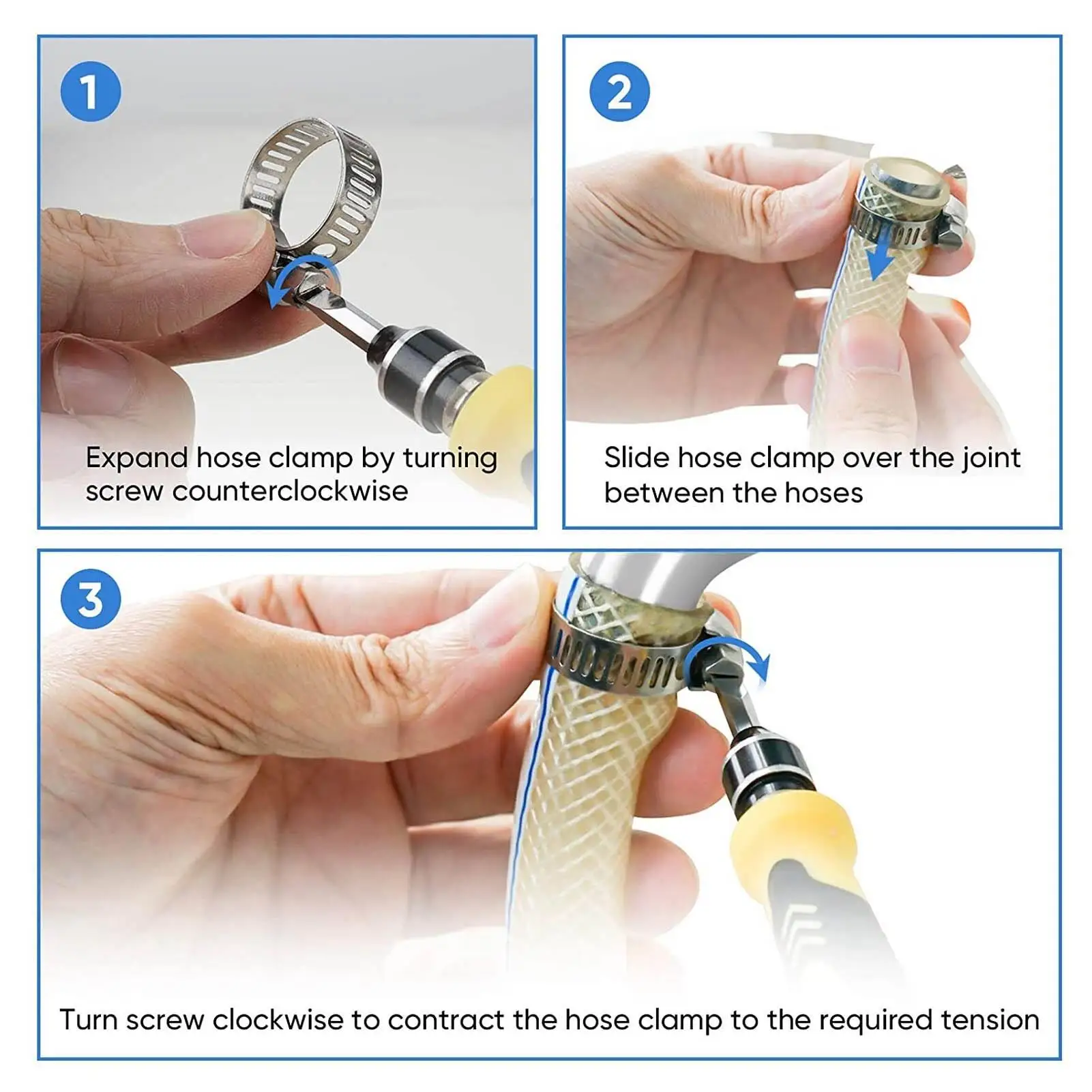 1

Expand hose clamp by turning screw counterclockwise

2

Slide hose clamp over the joint between the hoses

3

Turn screw clockwise to contract the hose clamp to the required tension