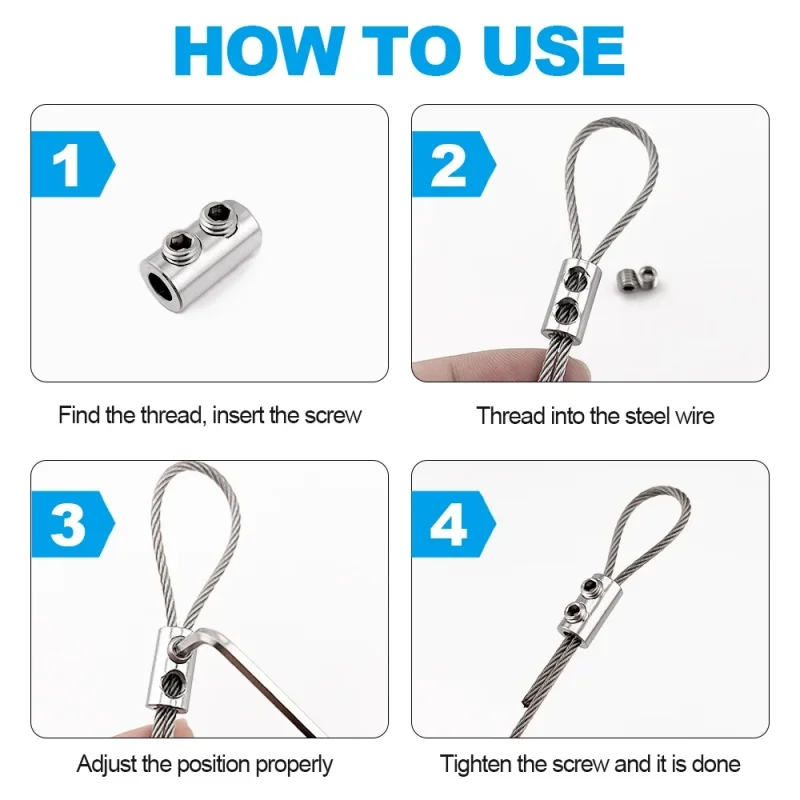 HOW TO USE

1

Find the thread, insert the screw

2

Thread into the steel wire

3

Adjust the position properly

4

Tighten the screw and it is done