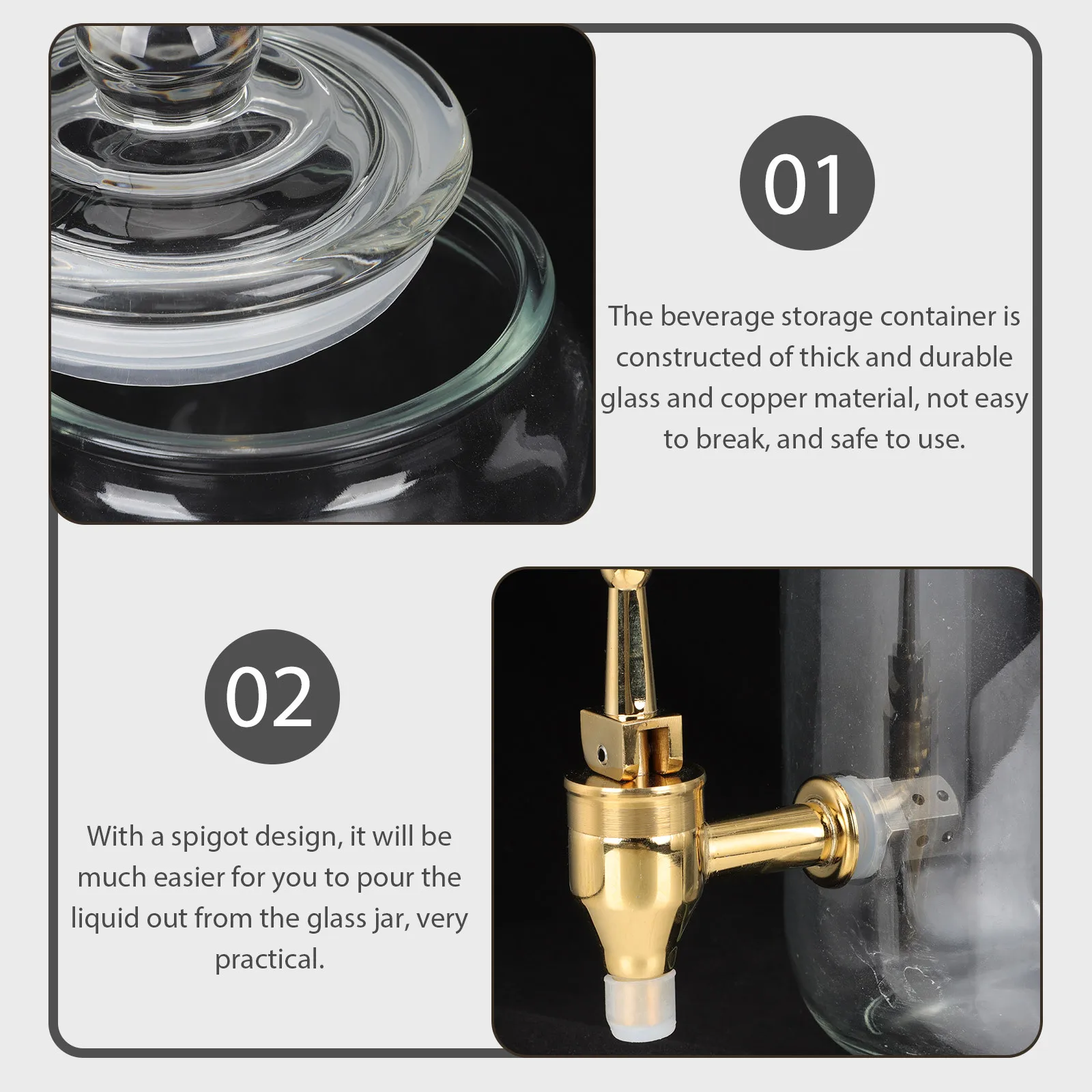 01

The beverage storage container is constructed of thick and durable glass and copper material, not easy to break, and safe to use.

02

With a spigot design, it will be much easier for you to pour the liquid out from the glass jar, very practical.