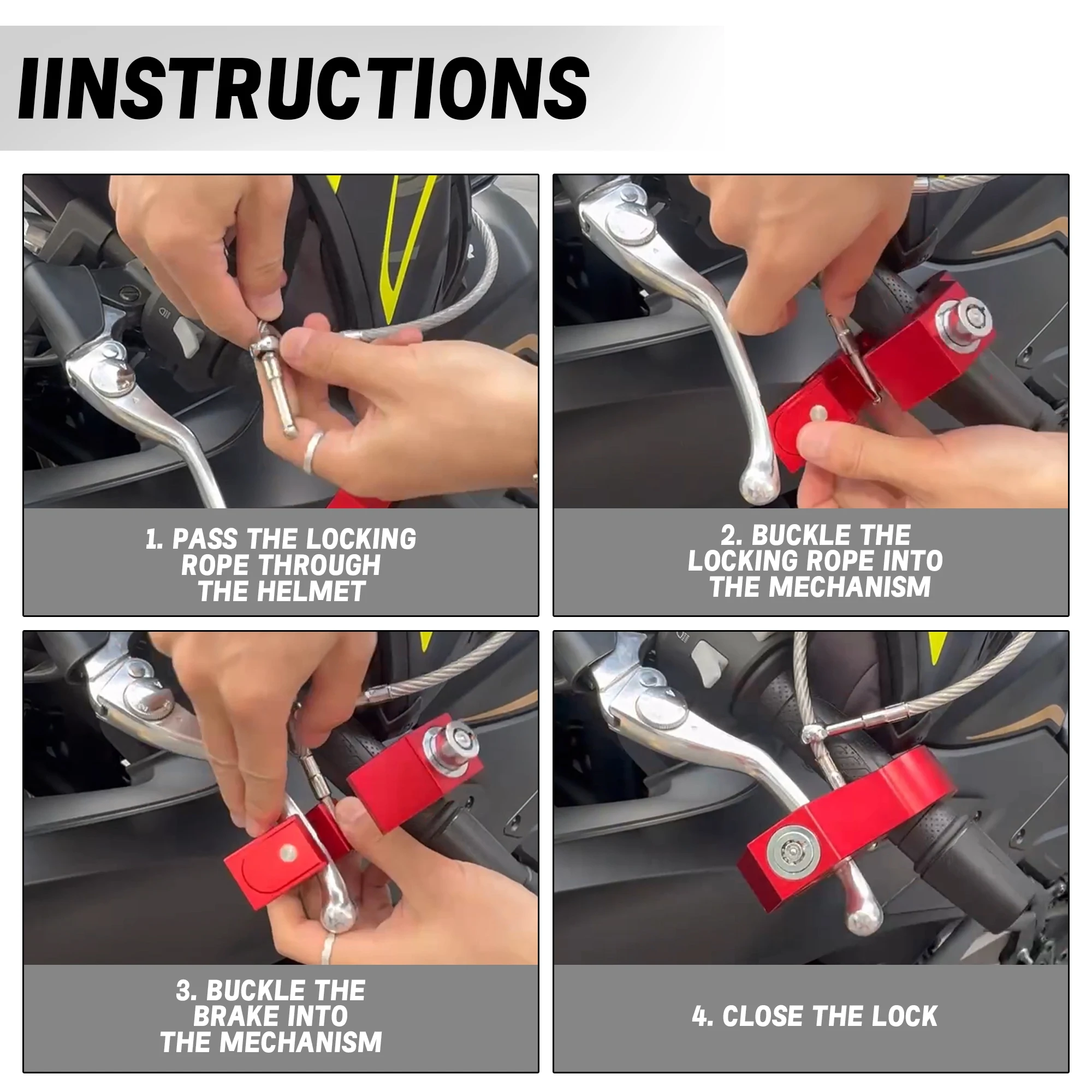 IINSTRUCTIONS

1. PASS THE LOCKING ROPE THROUGH THE HELMET

2. BUCKLE THE LOCKING ROPE INTO THE MECHANISM

3. BUCKLE THE BRAKE INTO THE MECHANISM

4. CLOSE THE LOCK