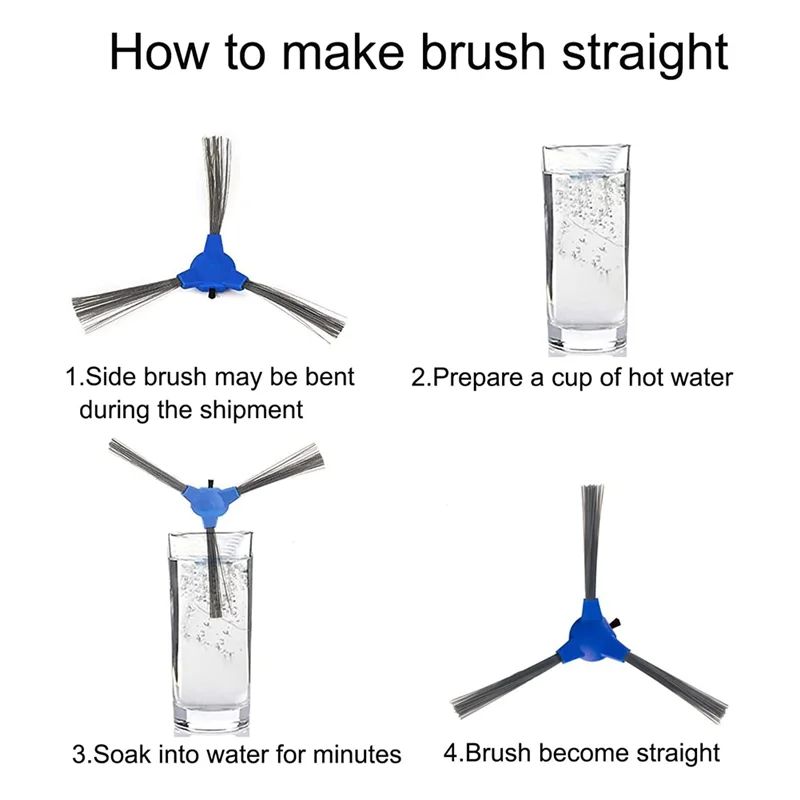 How to make brush straight

1.Side brush may be bent during the shipment

2.Prepare a cup of hot water

3.Soak into water for minutes

4.Brush become straight