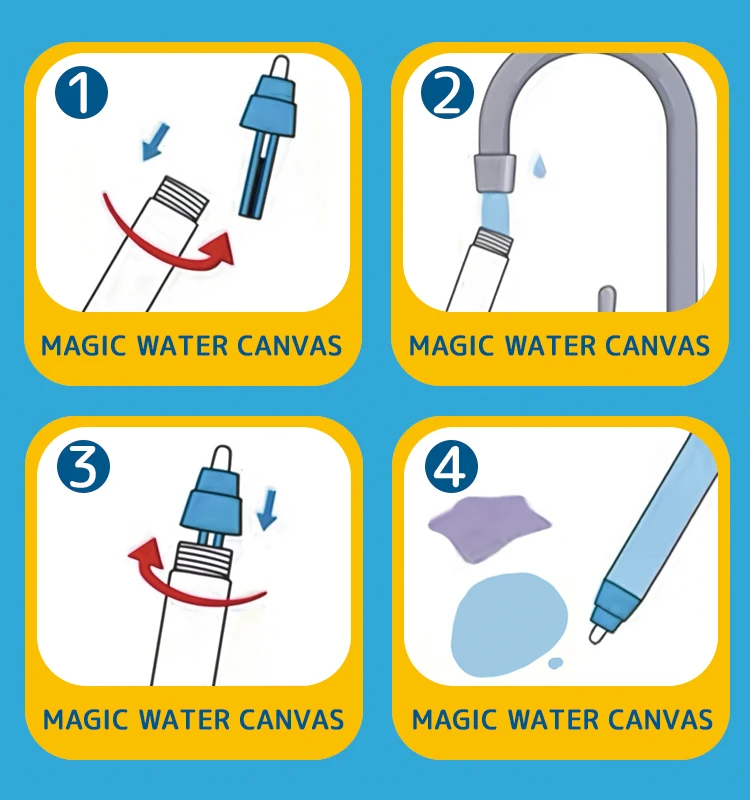 1
MAGIC WATER CANVAS

2
MAGIC WATER CANVAS

3
MAGIC WATER CANVAS

4
MAGIC WATER CANVAS