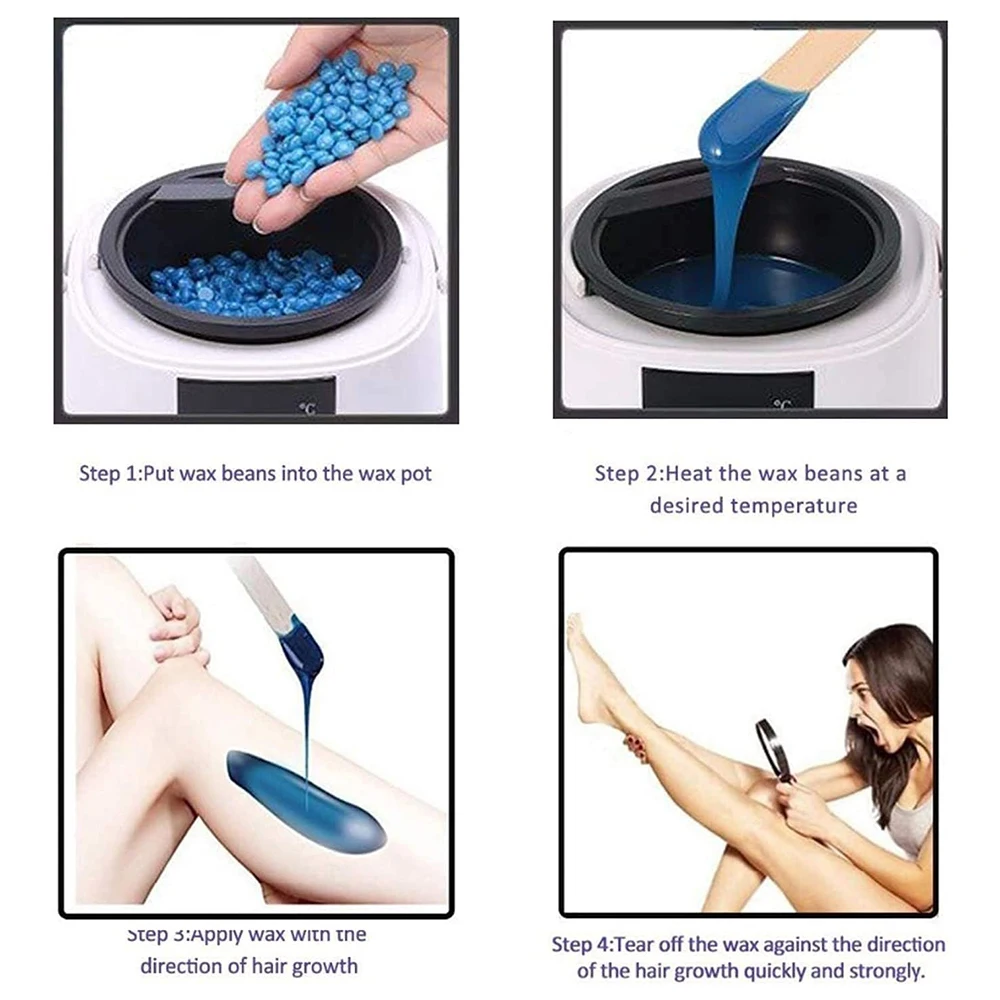 °C

°C

Step 1:Put wax beans into the wax pot

Step 2:Heat the wax beans at a desired temperature

Step 3:Apply wax with the direction of hair growth

Step 4:Tear off the wax against the direction of the hair growth quickly and strongly.