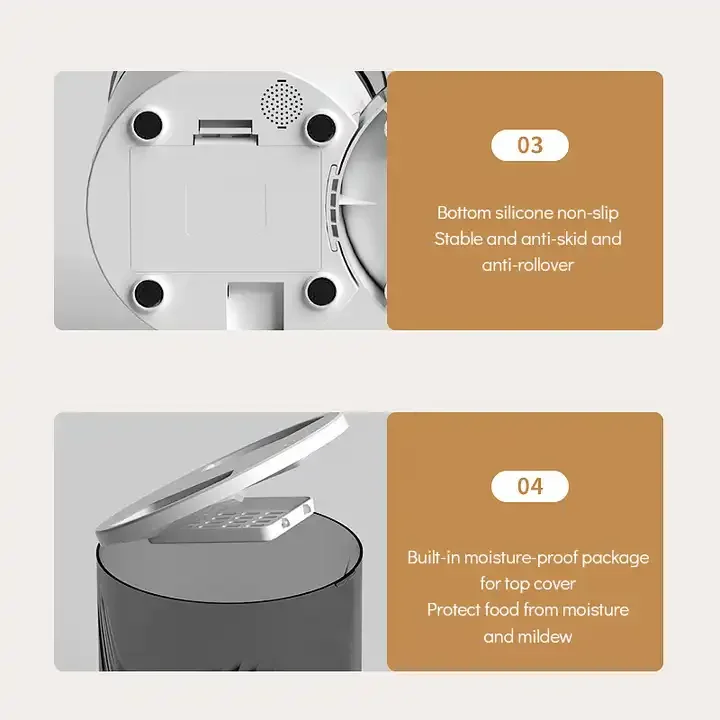 03

Bottom silicone non-slip
Stable and anti-skid and anti-rollover

04

Built-in moisture-proof package for top cover
Protect food from moisture and mildew