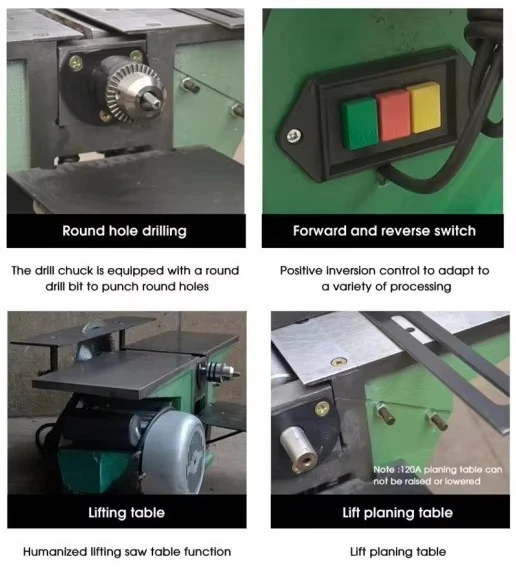 Round hole drilling

The drill chuck is equipped with a round drill bit to punch round holes

Forward and reverse switch

Positive inversion control to adapt to a variety of processing

Lifting table

Humanized lifting saw table function

Note :120A planing table can not be raised or lowered

Lift planing table

Lift planing table