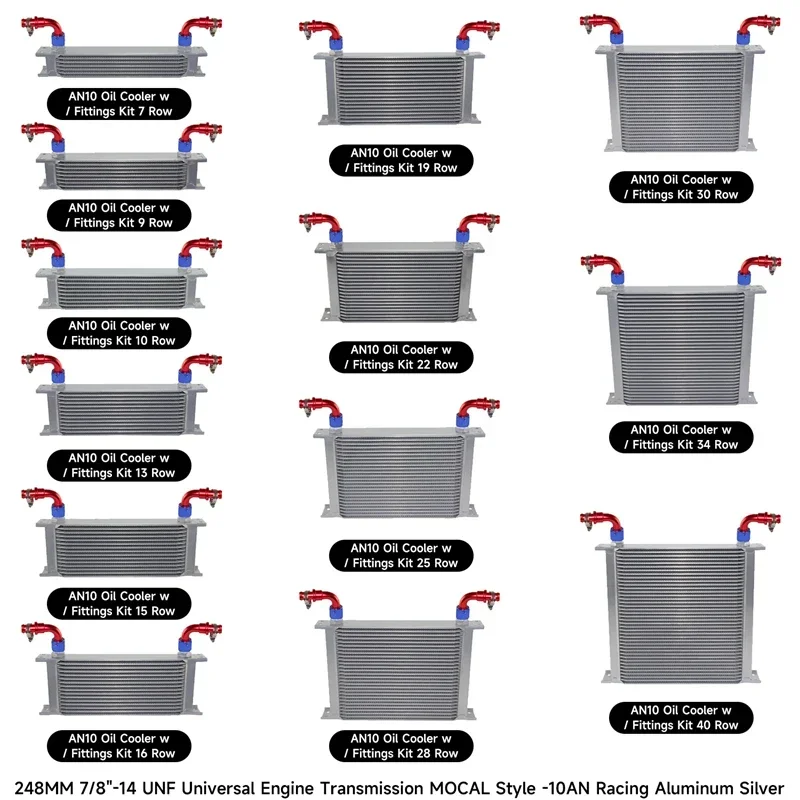 AN10 Oil Cooler w / Fittings Kit 7 Row

AN10 Oil Cooler w / Fittings Kit 9 Row

AN10 Oil Cooler w / Fittings Kit 10 Row

AN10 Oil Cooler w / Fittings Kit 13 Row

AN10 Oil Cooler w / Fittings Kit 15 Row

AN10 Oil Cooler w / Fittings Kit 16 Row

AN10 Oil Cooler w / Fittings Kit 19 Row

AN10 Oil Cooler w / Fittings Kit 22 Row

AN10 Oil Cooler w / Fittings Kit 25 Row

AN10 Oil Cooler w / Fittings Kit 28 Row

AN10 Oil Cooler w / Fittings Kit 30 Row

AN10 Oil Cooler w / Fittings Kit 34 Row

AN10 Oil Cooler w / Fittings Kit 40 Row

248MM 7/8"-14 UNF Universal Engine Transmission MOCAL Style -10AN Racing Aluminum Silver