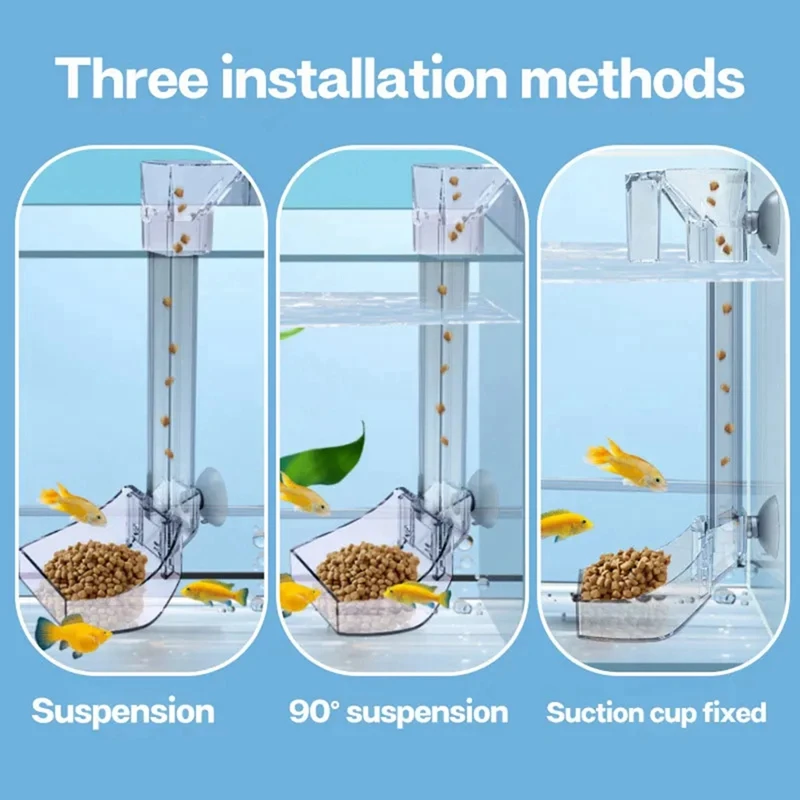 Three installation methods

Suspension

90° suspension

Suction cup fixed