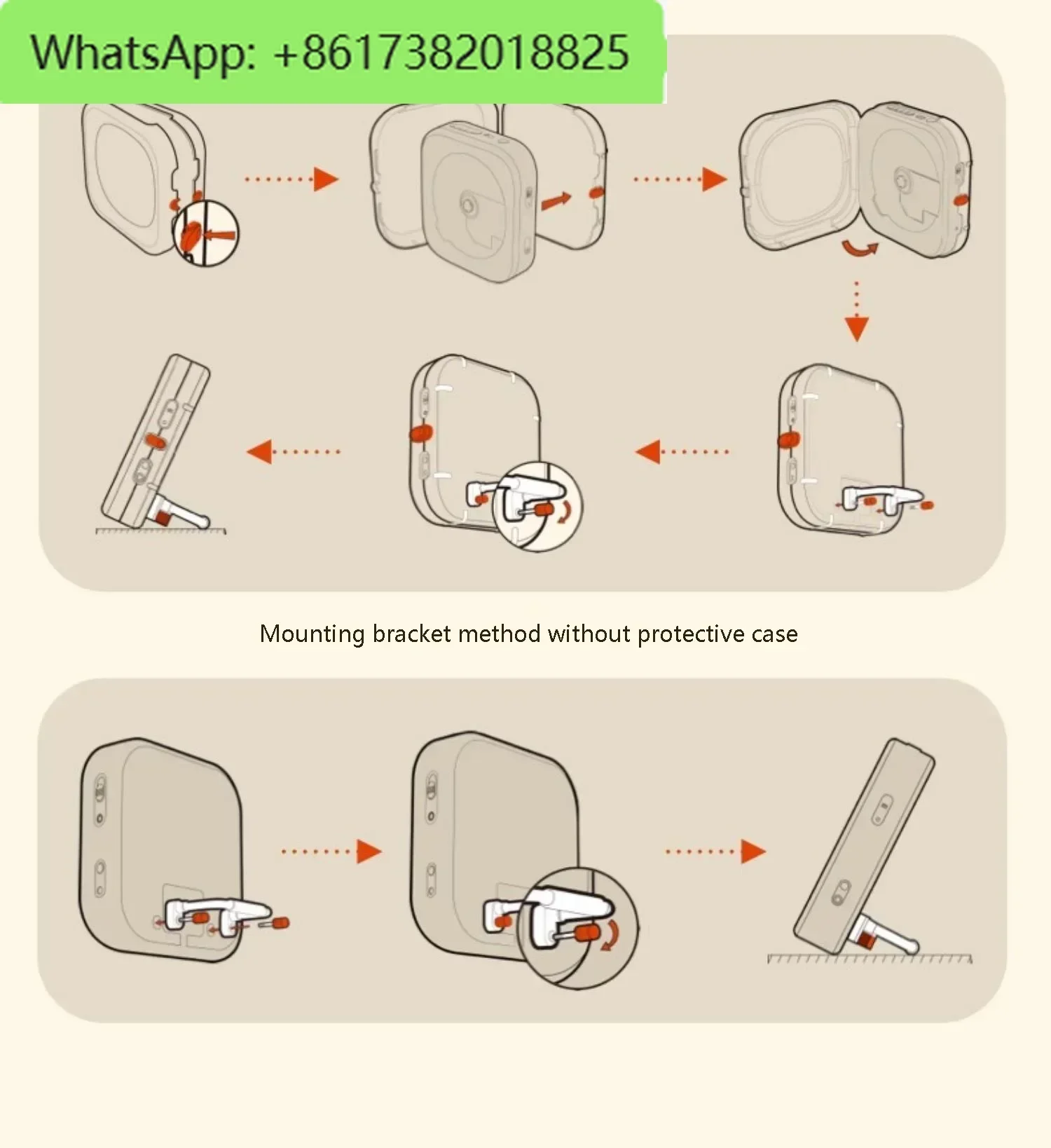 WhatsApp: +8617382018825

Mounting bracket method without protective case