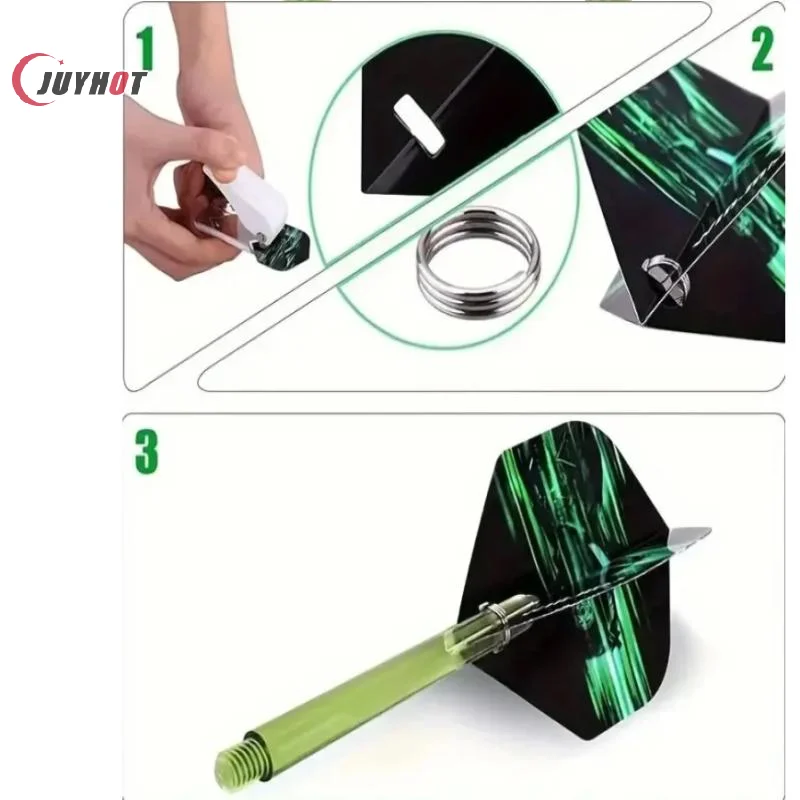 JUYHOT

1

2

3