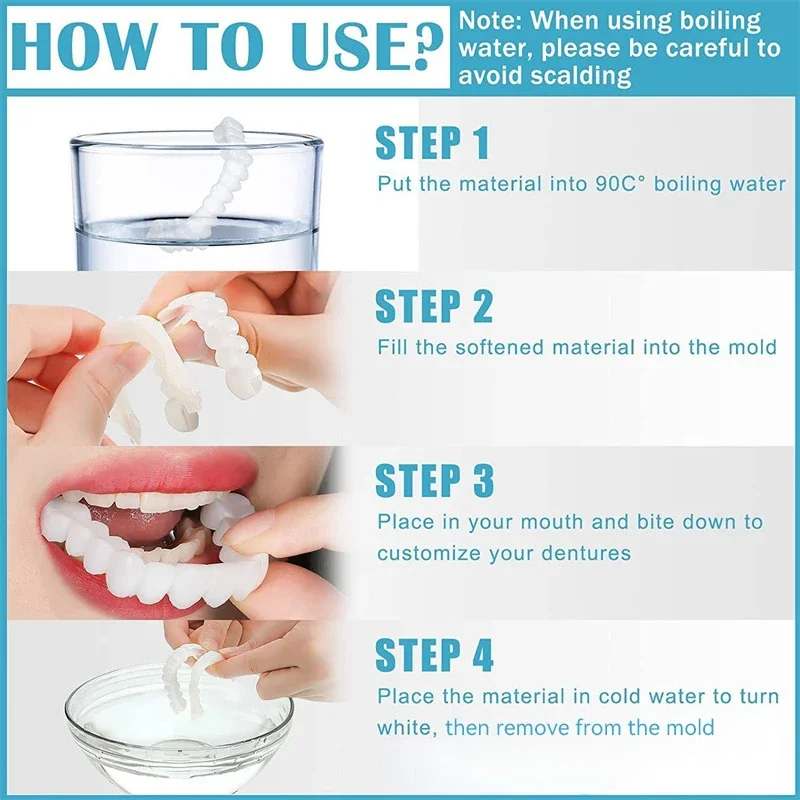 HOW TO USE?

Note: When using boiling water, please be careful to avoid scalding

STEP 1
Put the material into 90C° boiling water

STEP 2
Fill the softened material into the mold

STEP 3
Place in your mouth and bite down to customize your dentures

STEP 4
Place the material in cold water to turn white, then remove from the mold