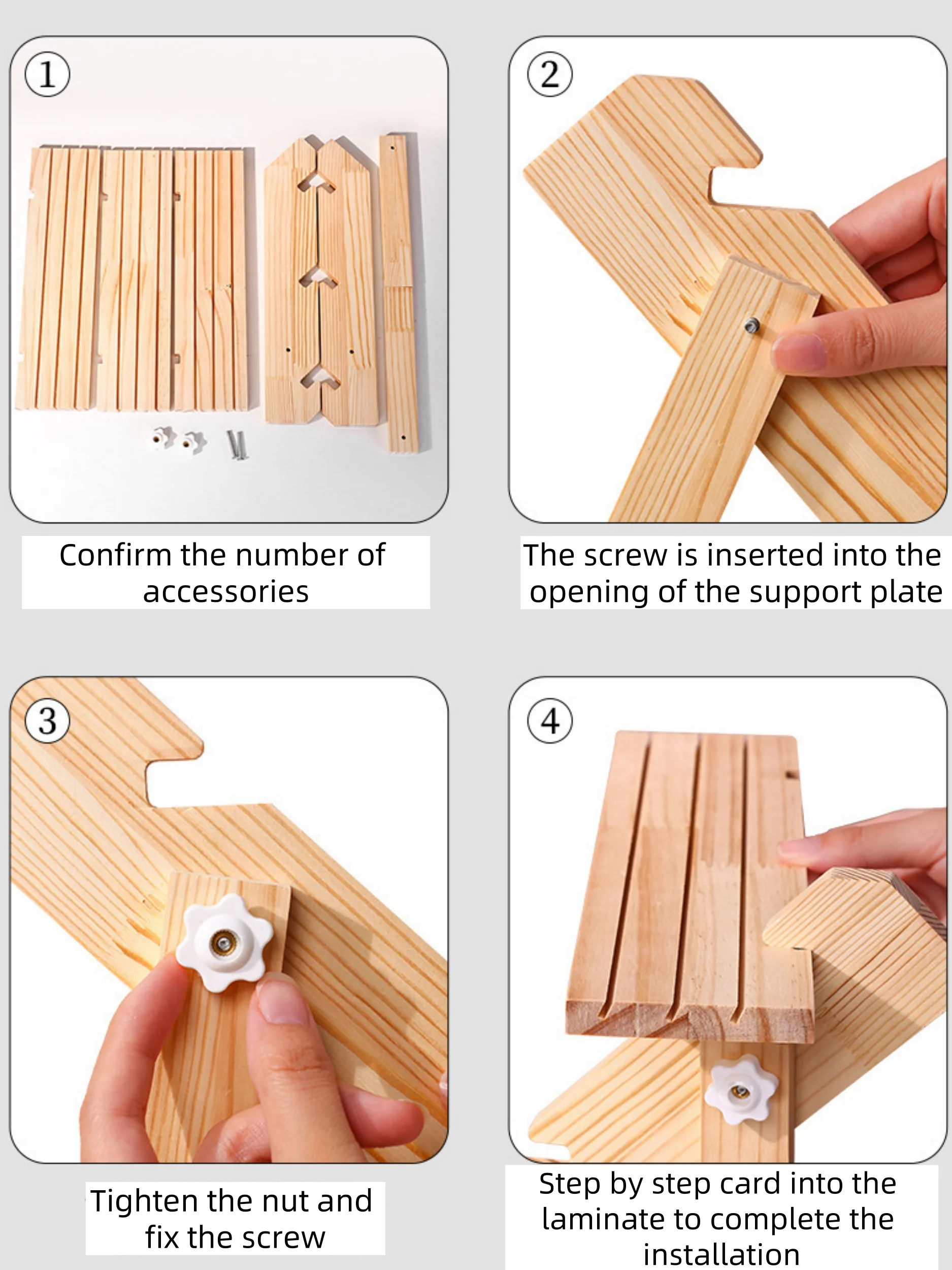 1

Confirm the number of accessories

2

The screw is inserted into the opening of the support plate

3

Tighten the nut and fix the screw

4

Step by step card into the laminate to complete the installation