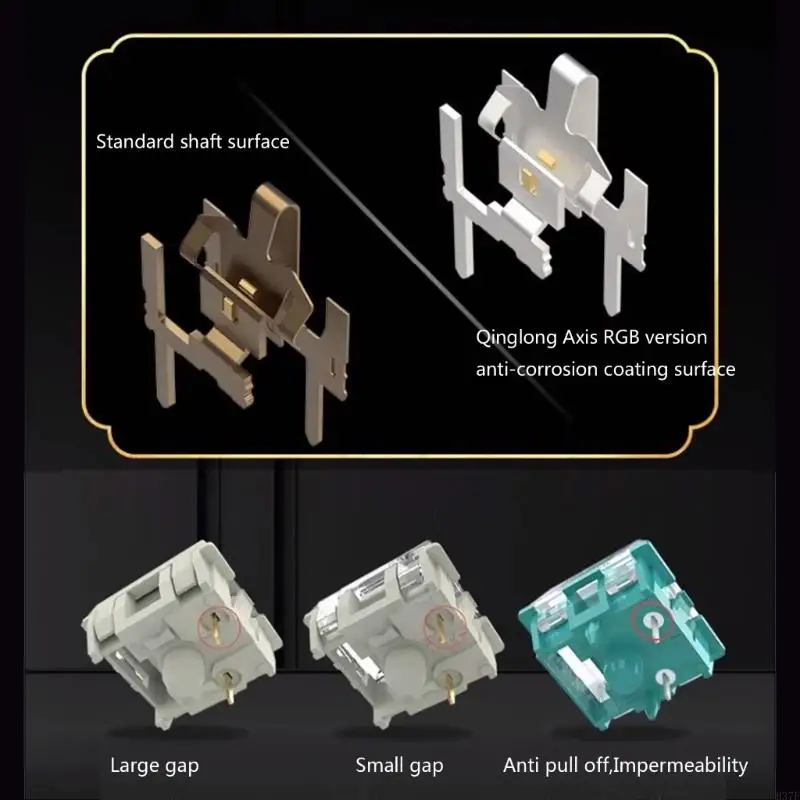 Standard shaft surface

Qinglong Axis RGB version
anti-corrosion coating surface

Large gap

Small gap

Anti pull off,Impermeability