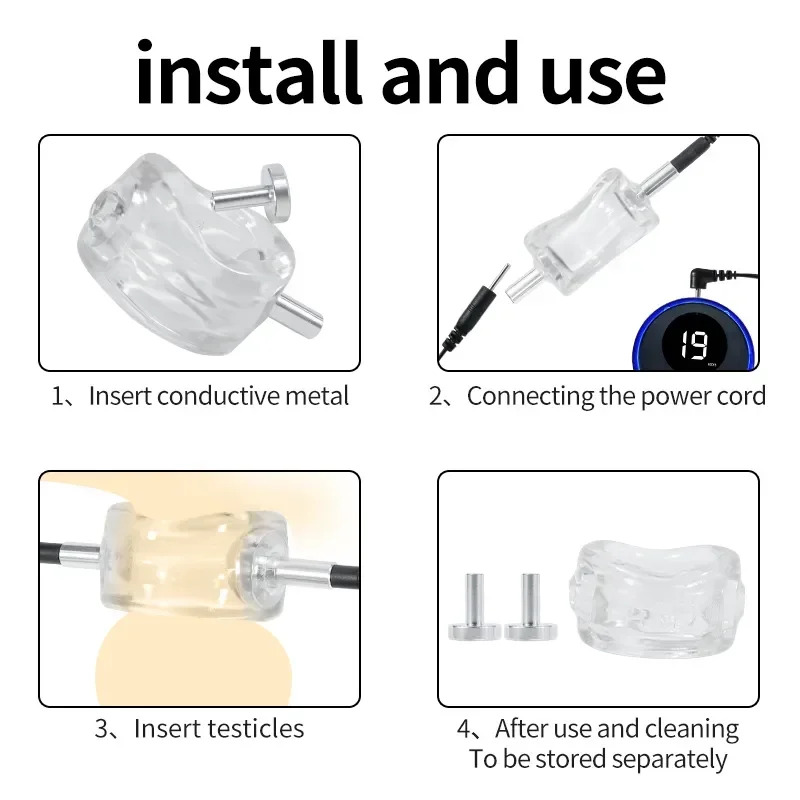 install and use

19

1、Insert conductive metal

2、Connecting the power cord

3、Insert testicles

4、After use and cleaning To be stored separately