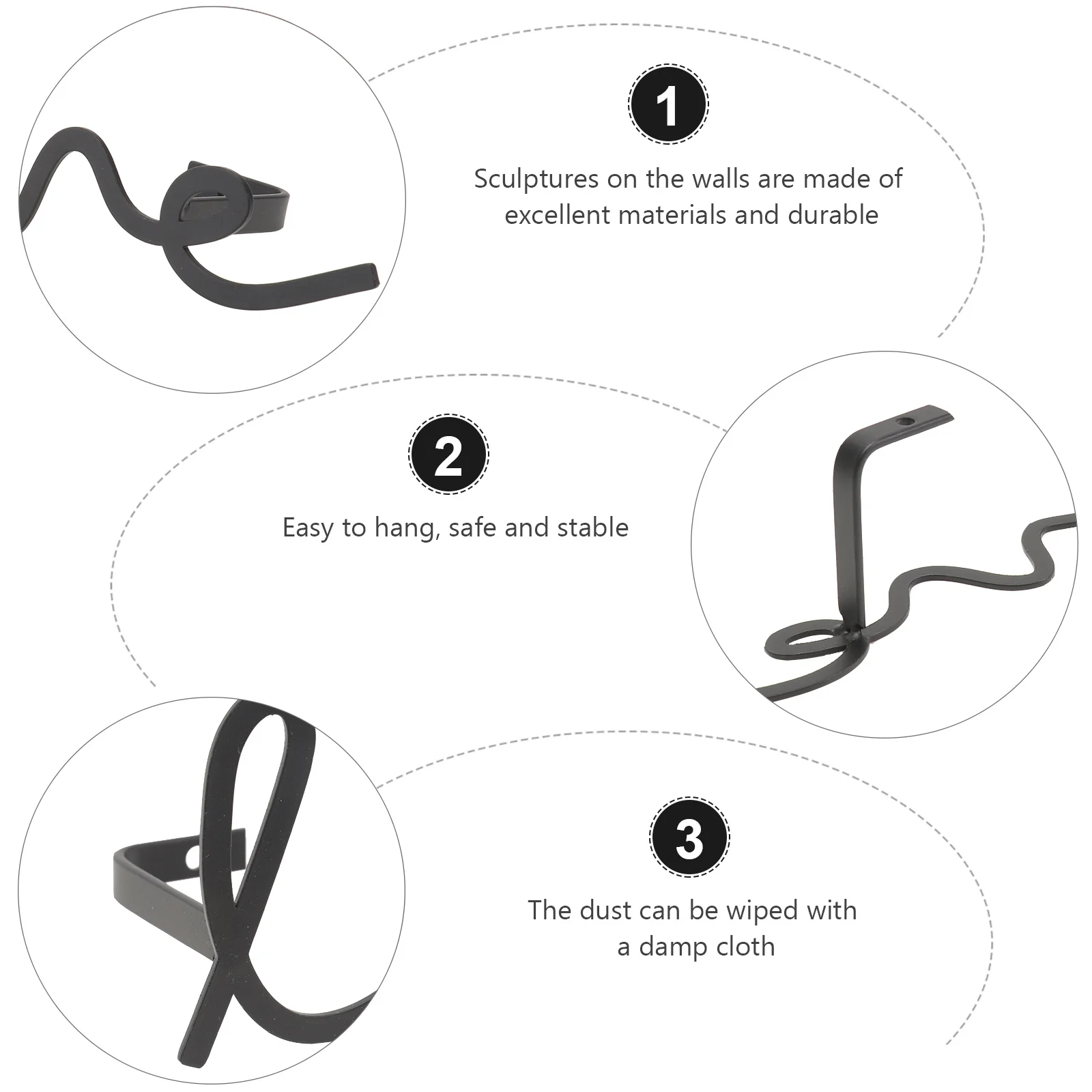 1

Sculptures on the walls are made of excellent materials and durable

2

Easy to hang, safe and stable

3

The dust can be wiped with a damp cloth