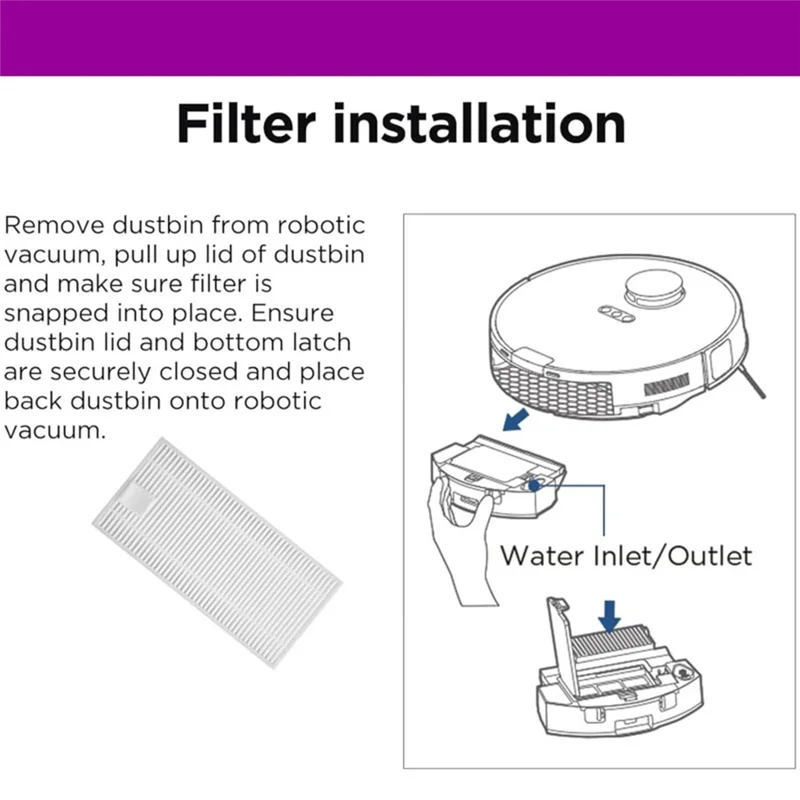 Filter installation

Remove dustbin from robotic vacuum, pull up lid of dustbin and make sure filter is snapped into place. Ensure dustbin lid and bottom latch are securely closed and place back dustbin onto robotic vacuum.

Water Inlet/Outlet