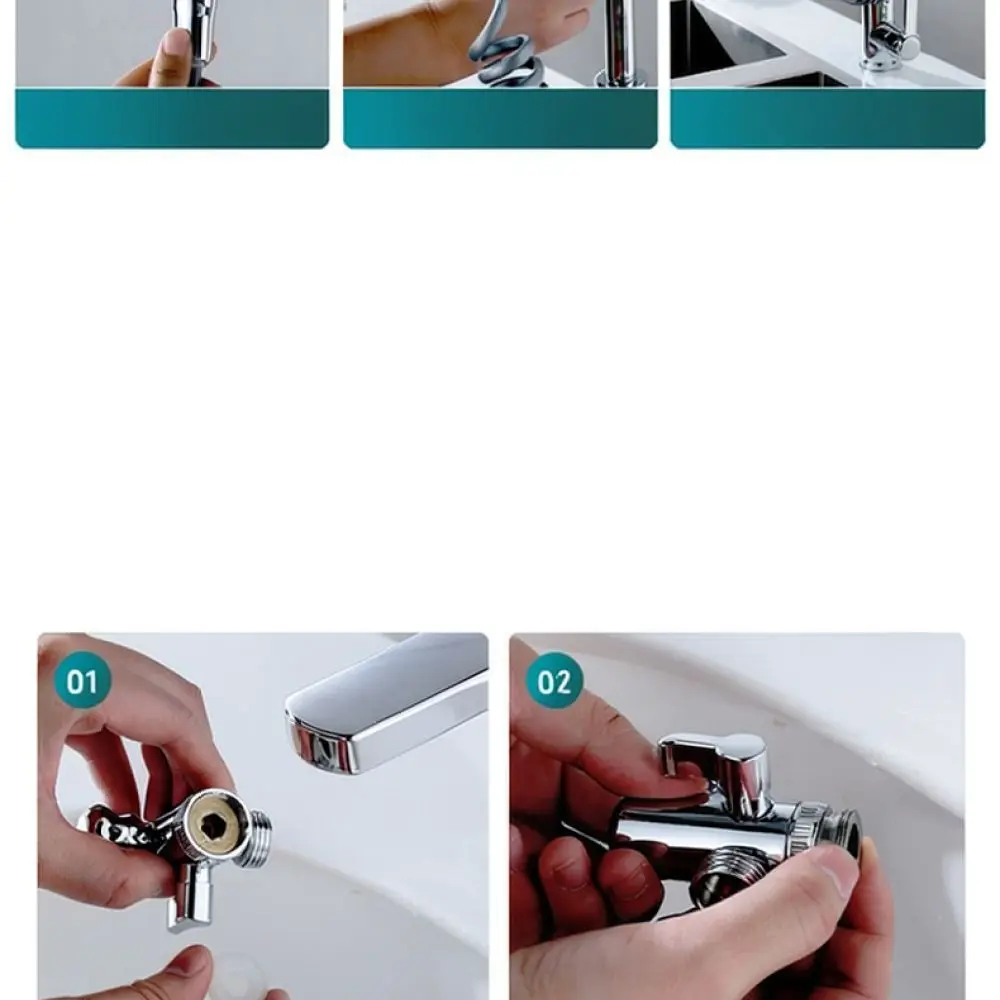 01

02