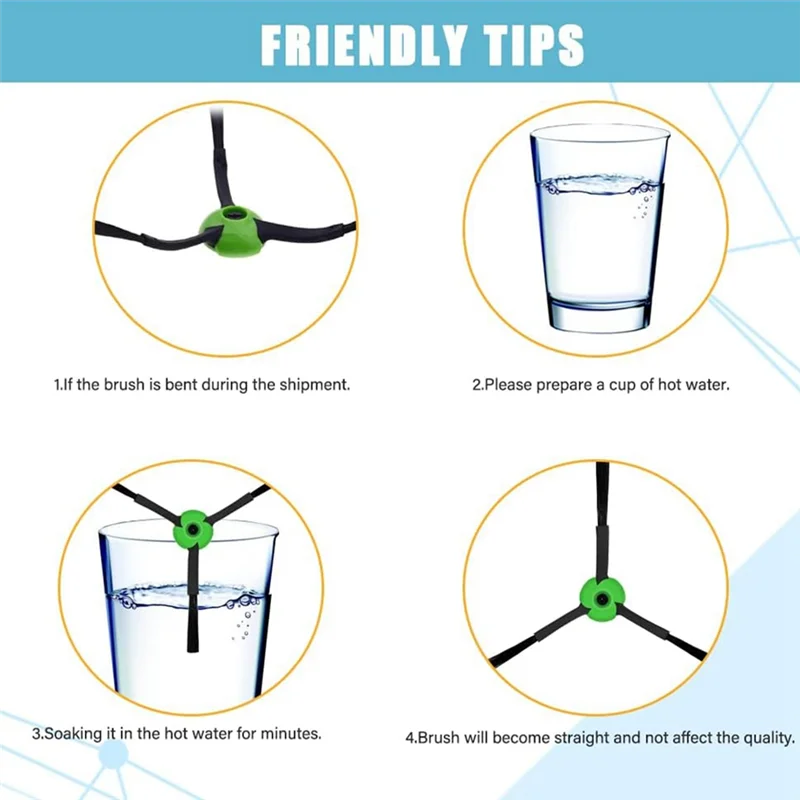 FRIENDLY TIPS

1.If the brush is bent during the shipment.

2.Please prepare a cup of hot water.

3.Soaking it in the hot water for minutes.

4.Brush will become straight and not affect the quality.