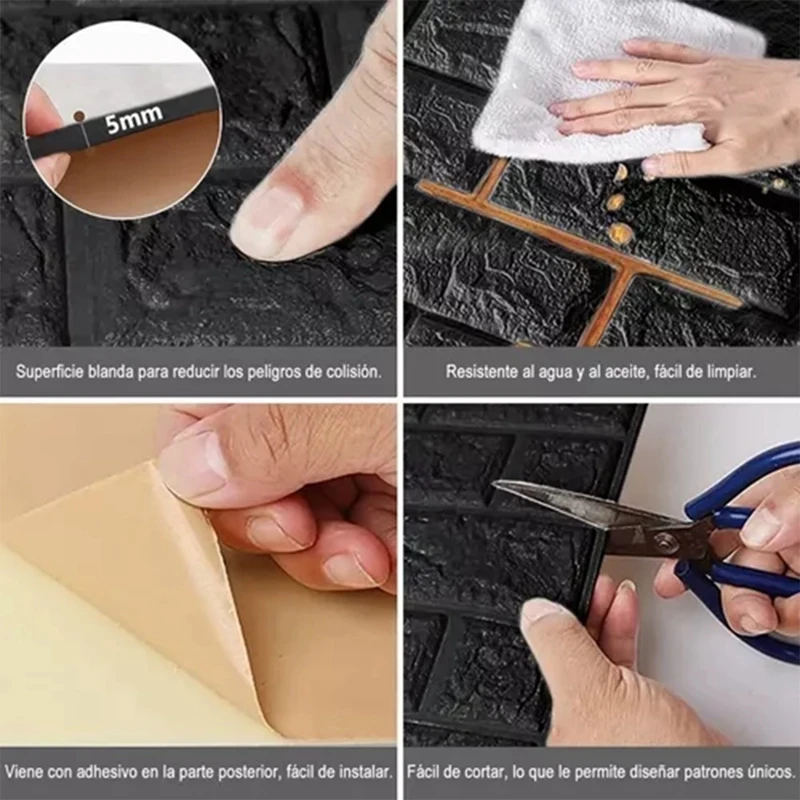 5mm

Superficie blanda para reducir los peligros de colisión.

Resistente al agua y al aceite, fácil de limpiar.

Viene con adhesivo en la parte posterior, fácil de instalar.

Fácil de cortar, lo que le permite diseñar patrones únicos.