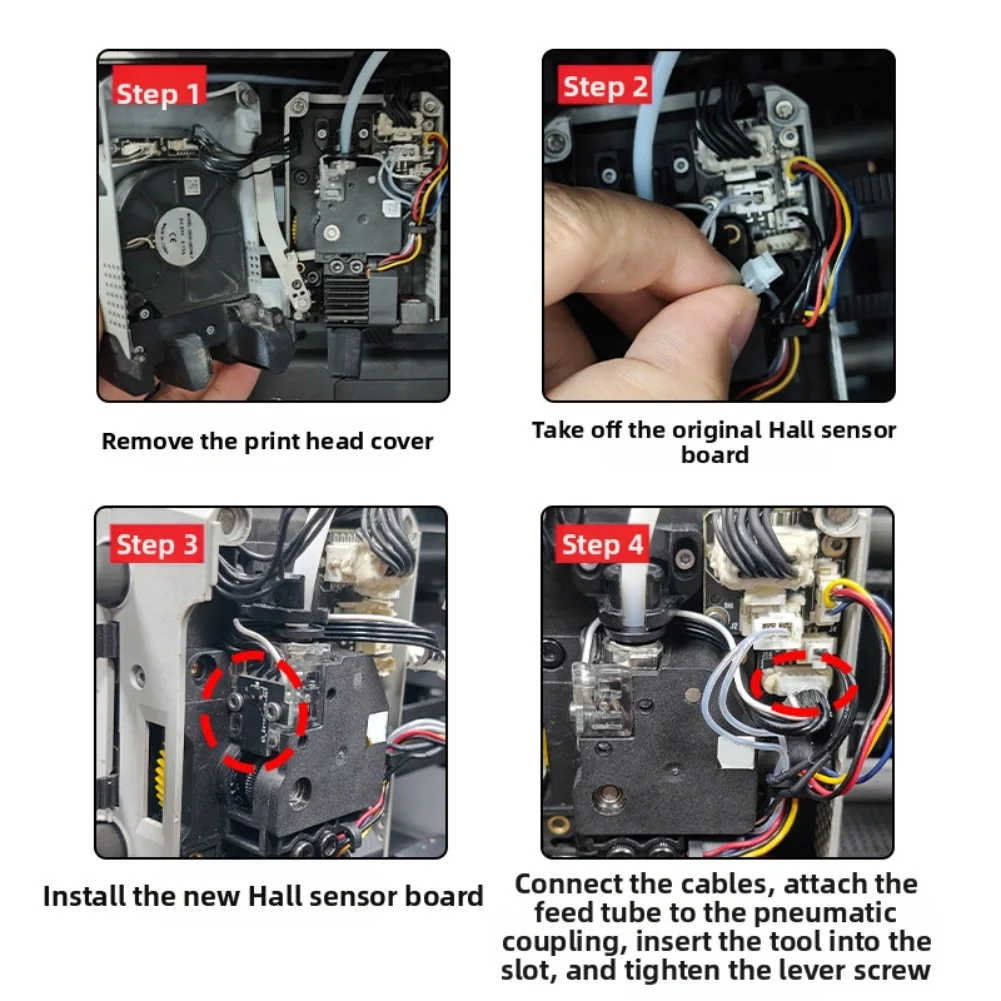 Step 1

Remove the print head cover

Step 2

Take off the original Hall sensor board

Step 3

Install the new Hall sensor board

Step 4

Connect the cables, attach the feed tube to the pneumatic coupling, insert the tool into the slot, and tighten the lever screw