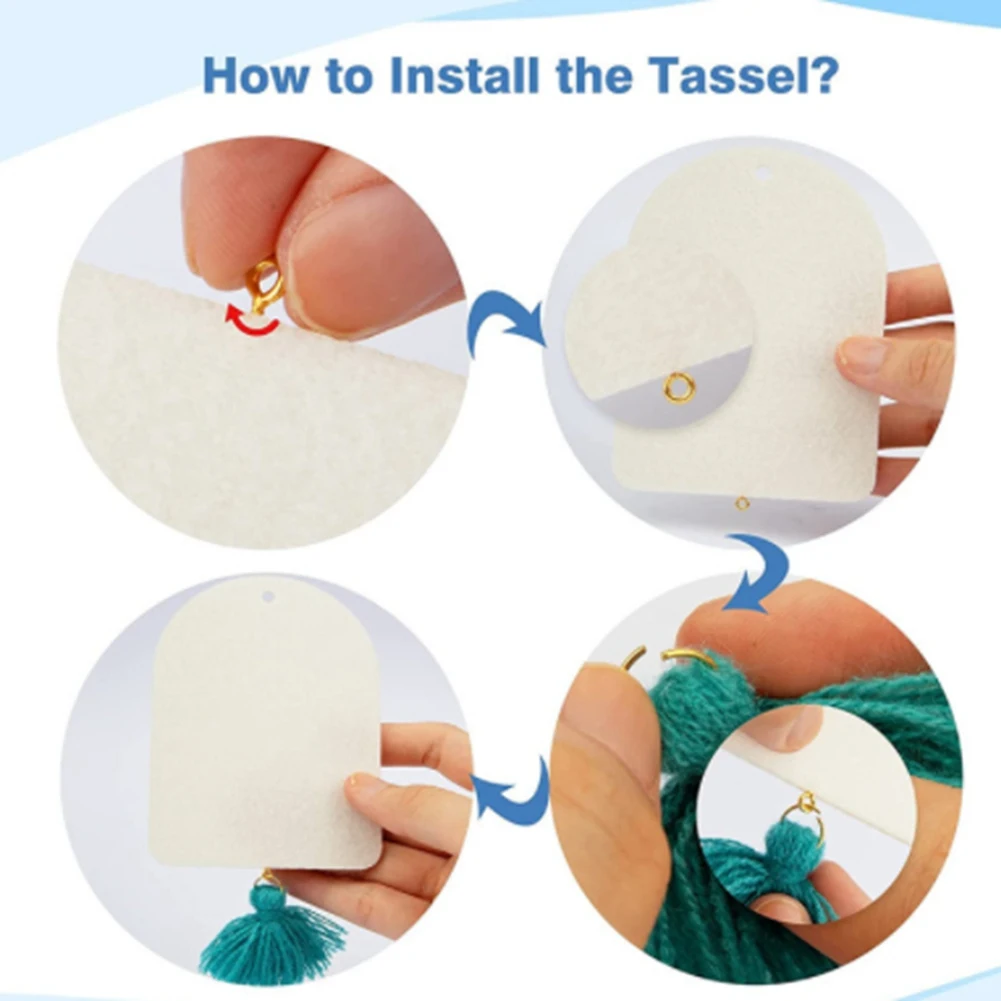 How to Install the Tassel?