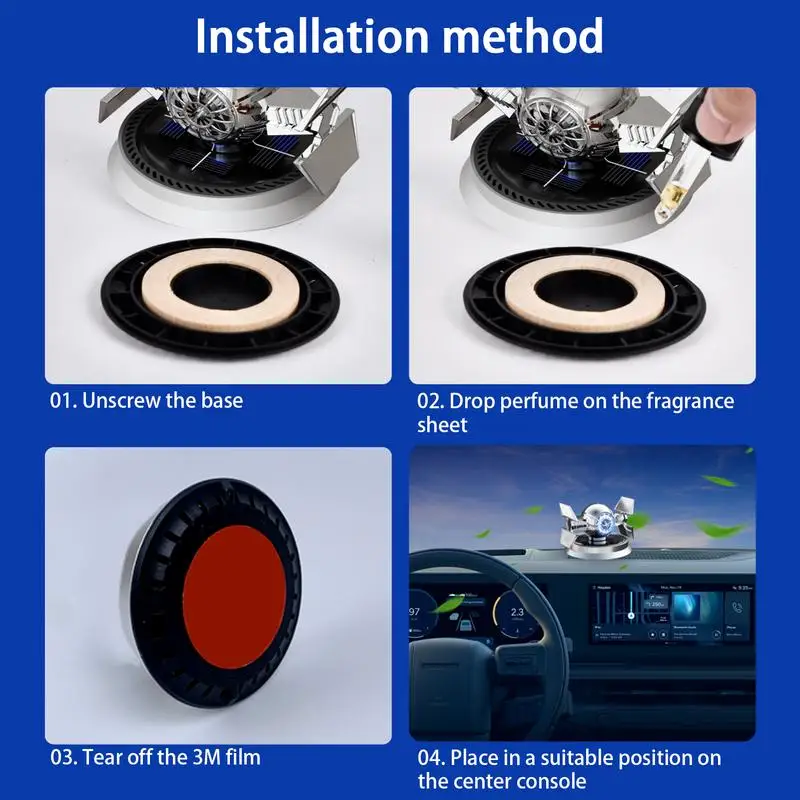 Installation method

01. Unscrew the base

02. Drop perfume on the fragrance sheet

03. Tear off the 3M film

04. Place in a suitable position on the center console