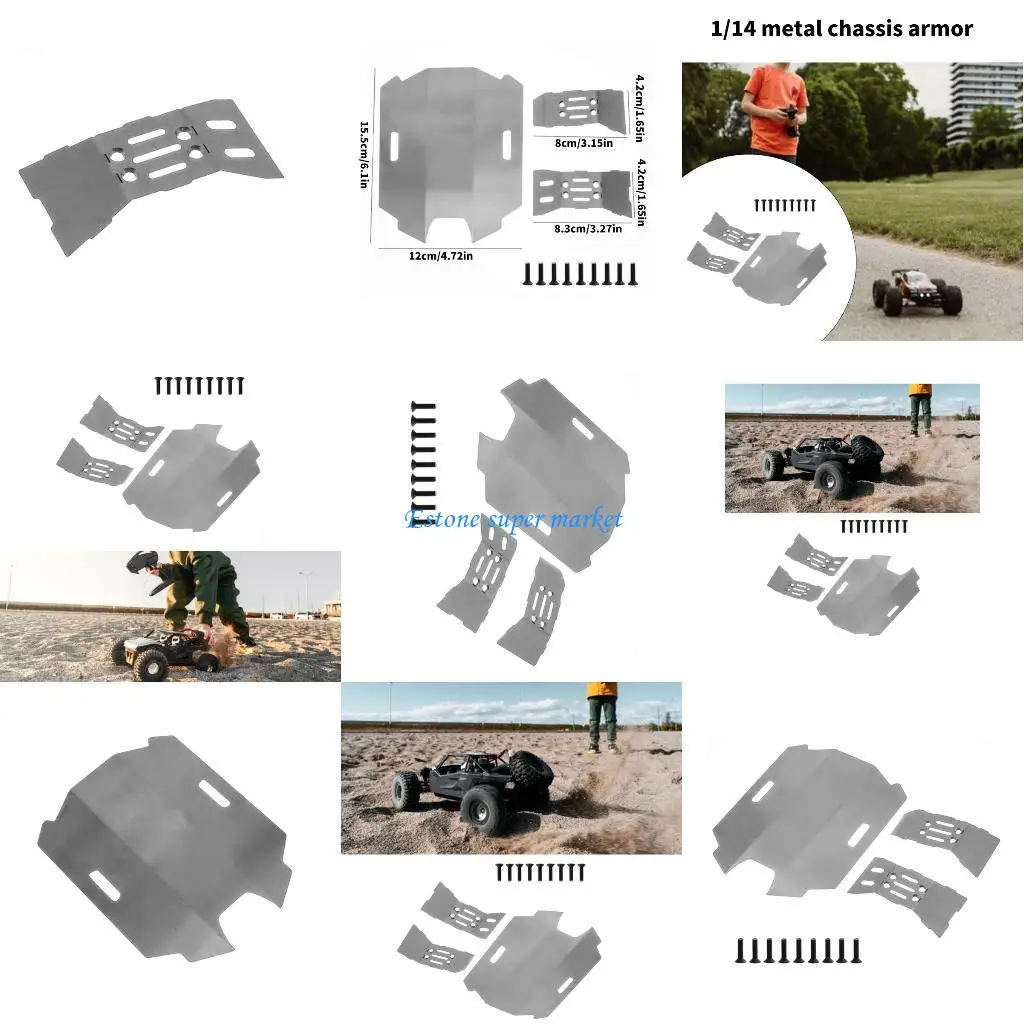 1/14 metal chassis armor

15.5cm/6.1in
12cm/4.72in
4.2cm/1.65in
8cm/3.15in
4.2cm/1.65in
8.3cm/3.27in

Estone super market