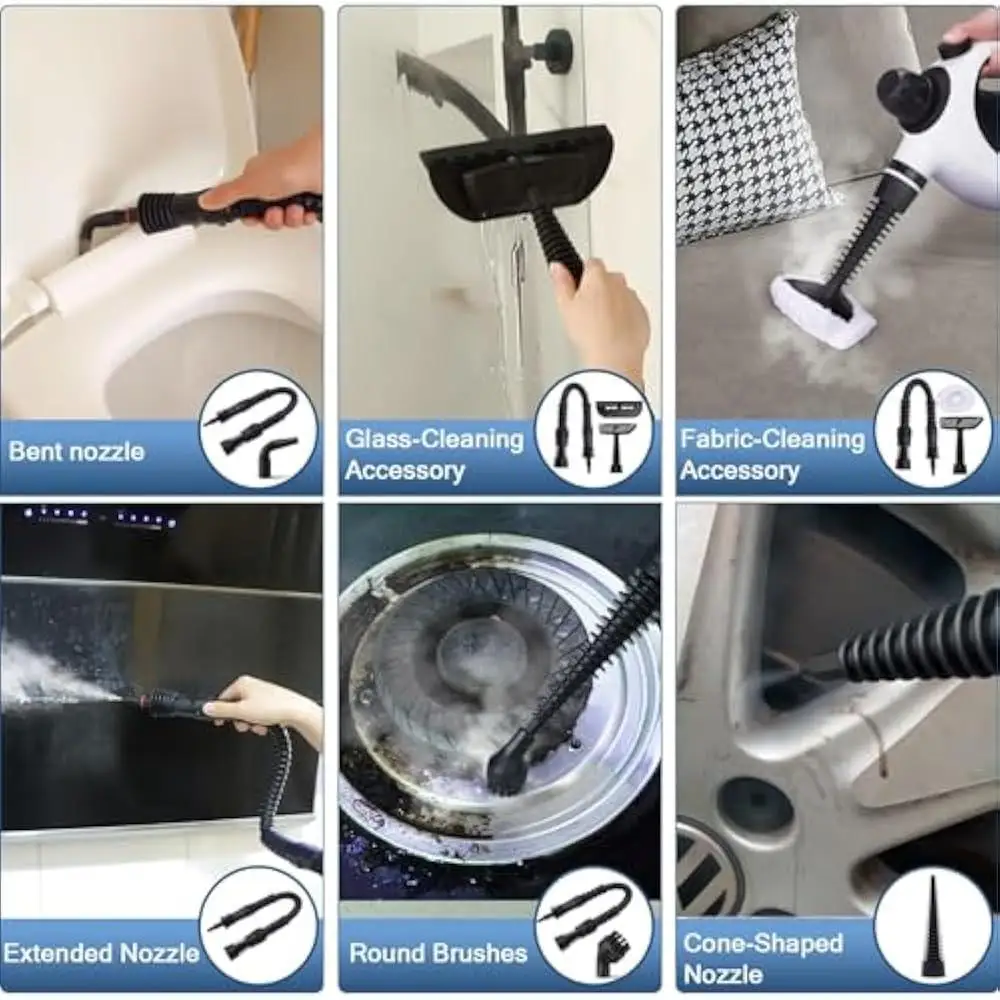 Bent nozzle

Glass-Cleaning Accessory

Fabric-Cleaning Accessory

Extended Nozzle

Round Brushes

Cone-Shaped Nozzle