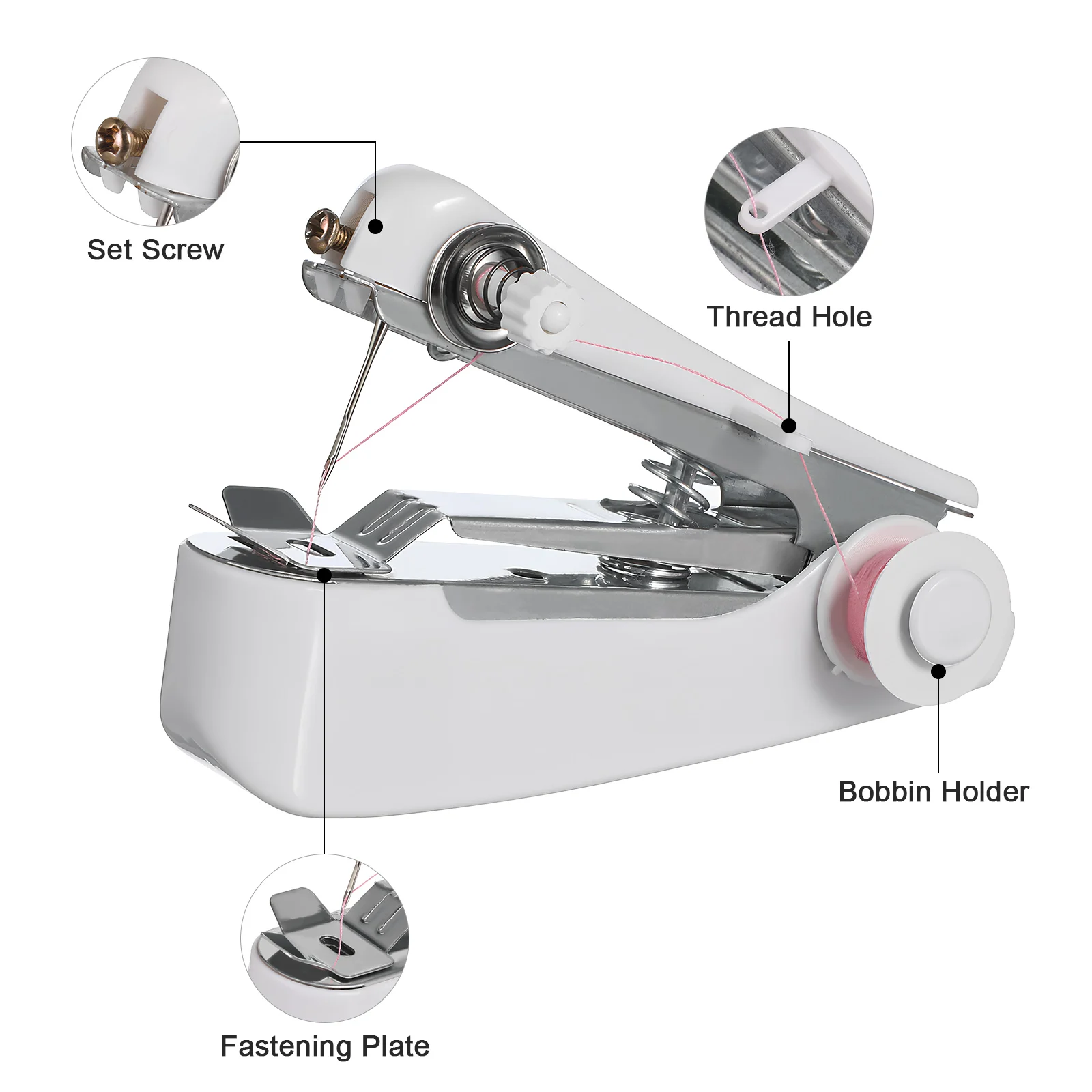 Set Screw

Thread Hole

Bobbin Holder

Fastening Plate