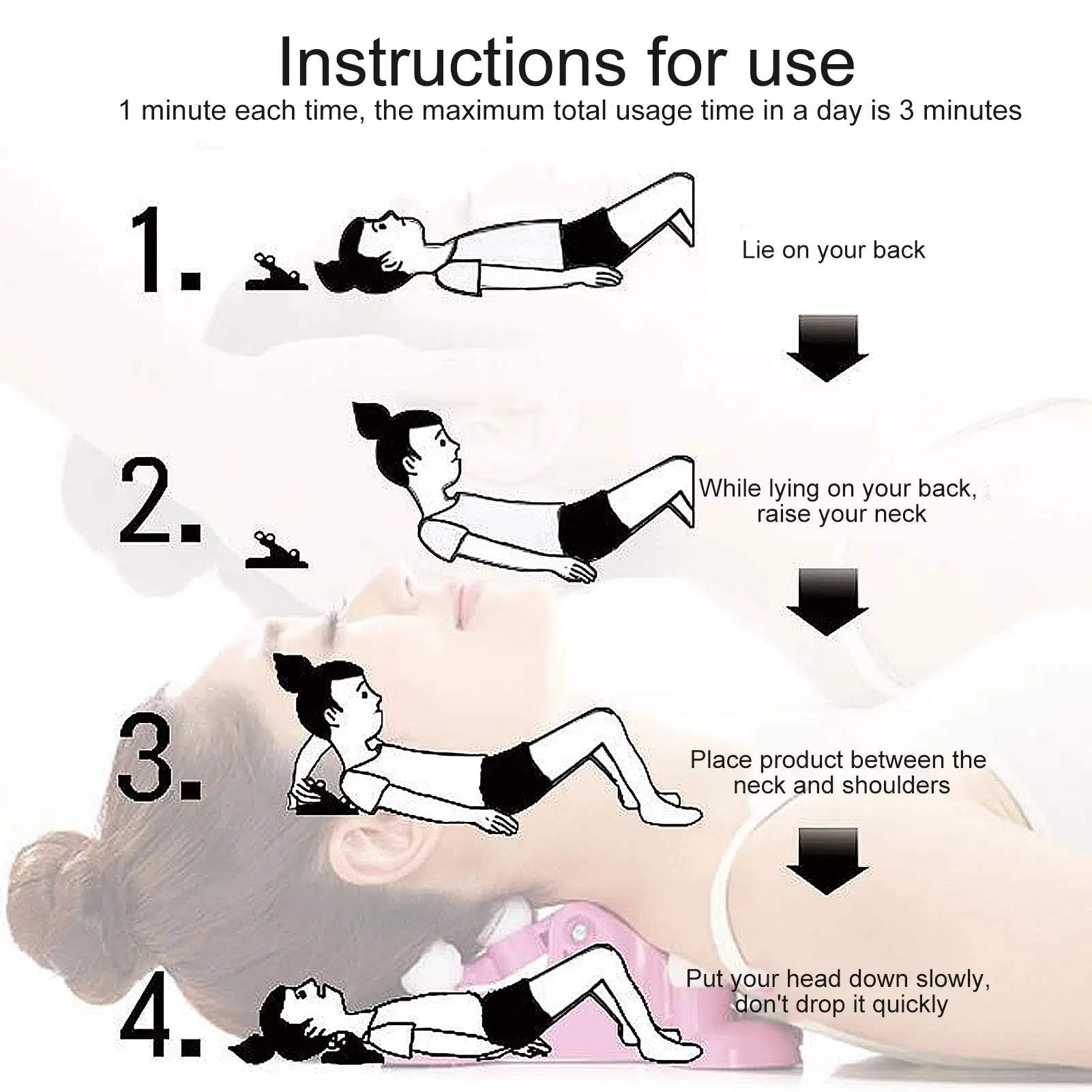 Instructions for use
1 minute each time, the maximum total usage time in a day is 3 minutes

1.

Lie on your back

2.

While lying on your back, raise your neck

3.

Place product between the neck and shoulders

4.

Put your head down slowly, don't drop it quickly