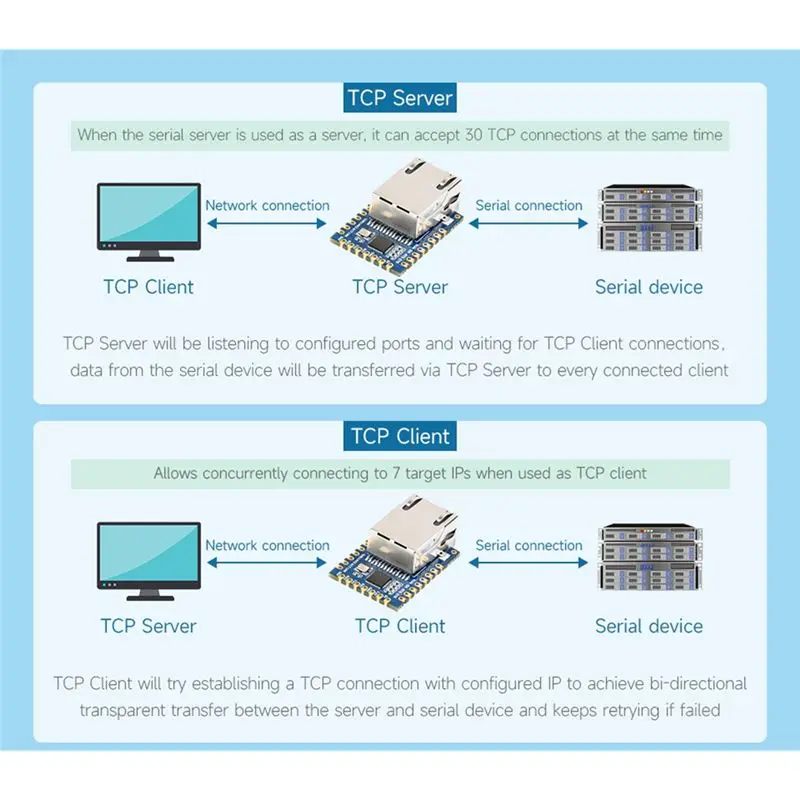 TCP Server

When the serial server is used as a server, it can accept 30 TCP connections at the same time

Network connection

Serial connection

TCP Client

TCP Server

Serial device

TCP Server will be listening to configured ports and waiting for TCP Client connections, data from the serial device will be transferred via TCP Server to every connected client

TCP Client

Allows concurrently connecting to 7 target IPs when used as TCP client

Network connection

Serial connection

TCP Server

TCP Client

Serial device

TCP Client will try establishing a TCP connection with configured IP to achieve bi-directional transparent transfer between the server and serial device and keeps retrying if failed