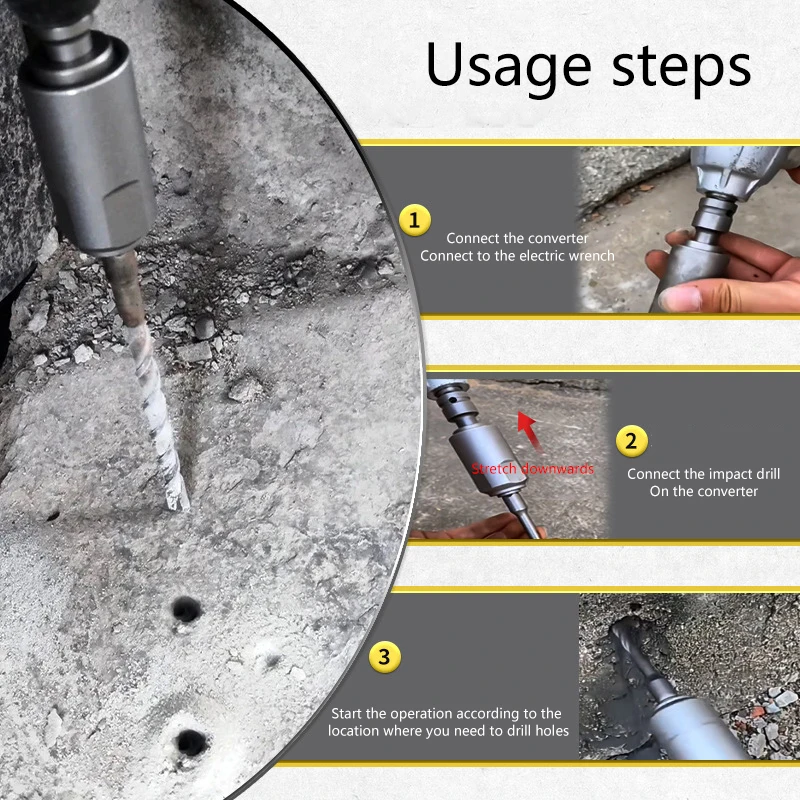 Usage steps

1

Connect the converter
Connect to the electric wrench

Stretch downwards

2

Connect the impact drill
On the converter

3

Start the operation according to the location where you need to drill holes